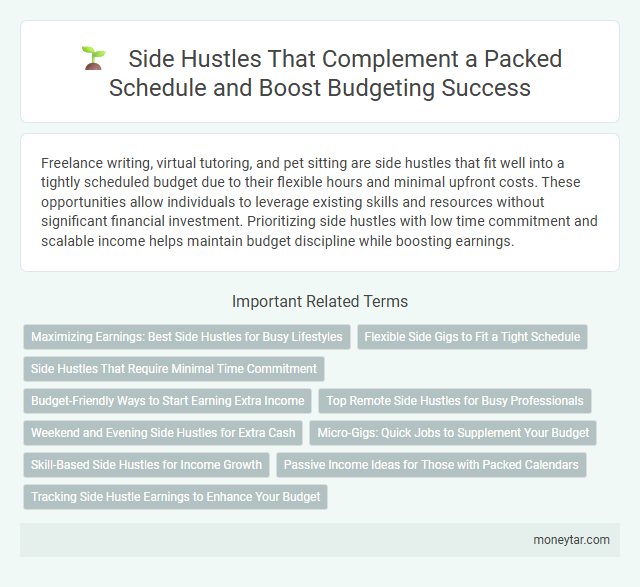 Side Hustles That Complement a Packed Schedule and Boost Budgeting Success

Freelance writing, virtual tutoring, and pet sitting are side hustles that fit well into a tightly scheduled budget due to their flexible hours and minimal upfront costs. These opportunities allow individuals to leverage existing skills and resources without significant financial investment. Prioritizing side hustles with low time commitment and scalable income helps maintain budget discipline while boosting earnings.

Important Related Terms

Maximizing Earnings: Best Side Hustles for Busy Lifestyles

Flexible Side Gigs to Fit a Tight Schedule

Side Hustles That Require Minimal Time Commitment

Budget-Friendly Ways to Start Earning Extra Income

Top Remote Side Hustles for Busy Professionals

Weekend and Evening Side Hustles for Extra Cash

Micro-Gigs: Quick Jobs to Supplement Your Budget

Skill-Based Side Hustles for Income Growth

Passive Income Ideas for Those with Packed Calendars

Tracking Side Hustle Earnings to Enhance Your Budget

moneytar.com