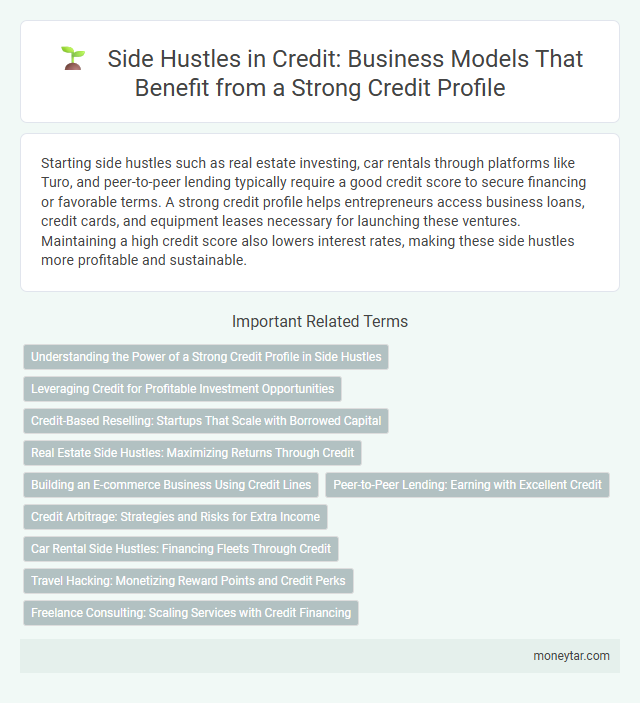 Side Hustles in Credit: Business Models That Benefit from a Strong Credit Profile

Starting side hustles such as real estate investing, car rentals through platforms like Turo, and peer-to-peer lending typically require a good credit score to secure financing or favorable terms. A strong credit profile helps entrepreneurs access business loans, credit cards, and equipment leases necessary for launching these ventures. Maintaining a high credit score also lowers interest rates, making these side hustles more profitable and sustainable.

Important Related Terms

Understanding the Power of a Strong Credit Profile in Side Hustles

Leveraging Credit for Profitable Investment Opportunities

Credit-Based Reselling: Startups That Scale with Borrowed Capital

Real Estate Side Hustles: Maximizing Returns Through Credit

Building an E-commerce Business Using Credit Lines

Peer-to-Peer Lending: Earning with Excellent Credit

Credit Arbitrage: Strategies and Risks for Extra Income

Car Rental Side Hustles: Financing Fleets Through Credit

Travel Hacking: Monetizing Reward Points and Credit Perks

Freelance Consulting: Scaling Services with Credit Financing

moneytar.com