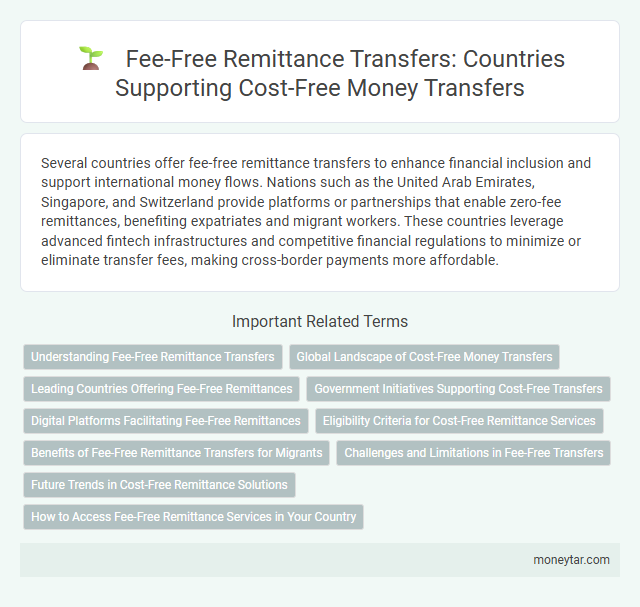 Fee-Free Remittance Transfers: Countries Supporting Cost-Free Money Transfers

Several countries offer fee-free remittance transfers to enhance financial inclusion and support international money flows. Nations such as the United Arab Emirates, Singapore, and Switzerland provide platforms or partnerships that enable zero-fee remittances, benefiting expatriates and migrant workers. These countries leverage advanced fintech infrastructures and competitive financial regulations to minimize or eliminate transfer fees, making cross-border payments more affordable.

Important Related Terms

Understanding Fee-Free Remittance Transfers

Global Landscape of Cost-Free Money Transfers

Leading Countries Offering Fee-Free Remittances

Government Initiatives Supporting Cost-Free Transfers

Digital Platforms Facilitating Fee-Free Remittances

Eligibility Criteria for Cost-Free Remittance Services

Benefits of Fee-Free Remittance Transfers for Migrants

Challenges and Limitations in Fee-Free Transfers

Future Trends in Cost-Free Remittance Solutions

How to Access Fee-Free Remittance Services in Your Country

moneytar.com