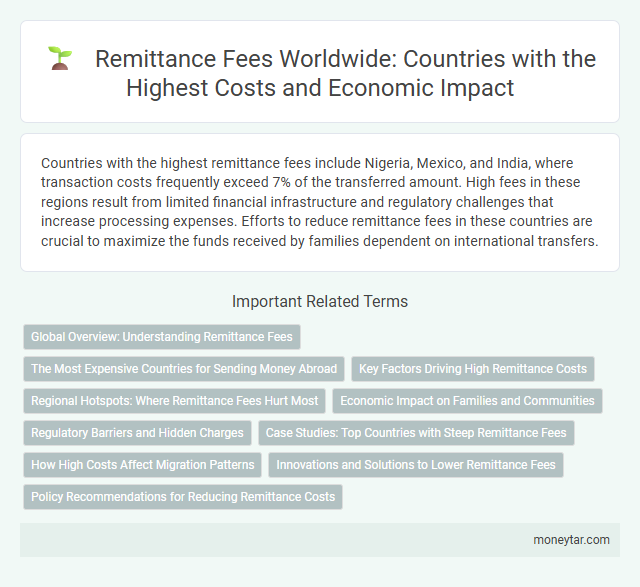 Remittance Fees Worldwide: Countries with the Highest Costs and Economic Impact

Countries with the highest remittance fees include Nigeria, Mexico, and India, where transaction costs frequently exceed 7% of the transferred amount. High fees in these regions result from limited financial infrastructure and regulatory challenges that increase processing expenses. Efforts to reduce remittance fees in these countries are crucial to maximize the funds received by families dependent on international transfers.

Important Related Terms

Global Overview: Understanding Remittance Fees

The Most Expensive Countries for Sending Money Abroad

Key Factors Driving High Remittance Costs

Regional Hotspots: Where Remittance Fees Hurt Most

Economic Impact on Families and Communities

Regulatory Barriers and Hidden Charges

Case Studies: Top Countries with Steep Remittance Fees

How High Costs Affect Migration Patterns

Innovations and Solutions to Lower Remittance Fees

Policy Recommendations for Reducing Remittance Costs

moneytar.com