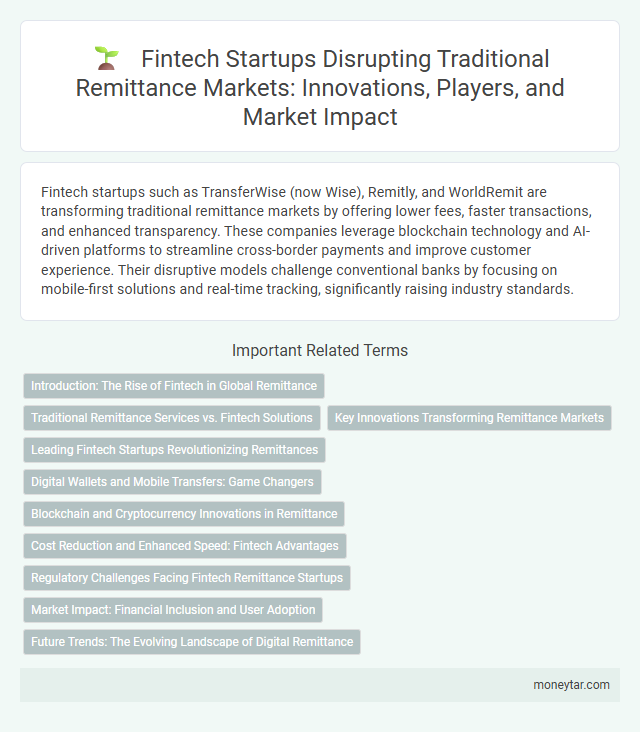 Fintech Startups Disrupting Traditional Remittance Markets: Innovations, Players, and Market Impact

Fintech startups such as TransferWise (now Wise), Remitly, and WorldRemit are transforming traditional remittance markets by offering lower fees, faster transactions, and enhanced transparency. These companies leverage blockchain technology and AI-driven platforms to streamline cross-border payments and improve customer experience. Their disruptive models challenge conventional banks by focusing on mobile-first solutions and real-time tracking, significantly raising industry standards.

Important Related Terms

Introduction: The Rise of Fintech in Global Remittance

Traditional Remittance Services vs. Fintech Solutions

Key Innovations Transforming Remittance Markets

Leading Fintech Startups Revolutionizing Remittances

Digital Wallets and Mobile Transfers: Game Changers

Blockchain and Cryptocurrency Innovations in Remittance

Cost Reduction and Enhanced Speed: Fintech Advantages

Regulatory Challenges Facing Fintech Remittance Startups

Market Impact: Financial Inclusion and User Adoption

Future Trends: The Evolving Landscape of Digital Remittance

moneytar.com