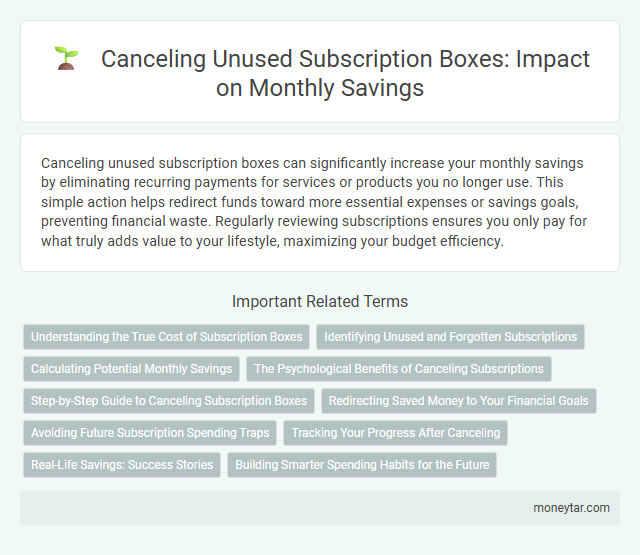 Canceling Unused Subscription Boxes: Impact on Monthly Savings

Canceling unused subscription boxes can significantly increase your monthly savings by eliminating recurring payments for services or products you no longer use. This simple action helps redirect funds toward more essential expenses or savings goals, preventing financial waste. Regularly reviewing subscriptions ensures you only pay for what truly adds value to your lifestyle, maximizing your budget efficiency.

Important Related Terms

Understanding the True Cost of Subscription Boxes
Identifying Unused and Forgotten Subscriptions
Calculating Potential Monthly Savings
The Psychological Benefits of Canceling Subscriptions
Step-by-Step Guide to Canceling Subscription Boxes
Redirecting Saved Money to Your Financial Goals
Avoiding Future Subscription Spending Traps
Tracking Your Progress After Canceling
Real-Life Savings: Success Stories
Building Smarter Spending Habits for the Future

moneytar.com