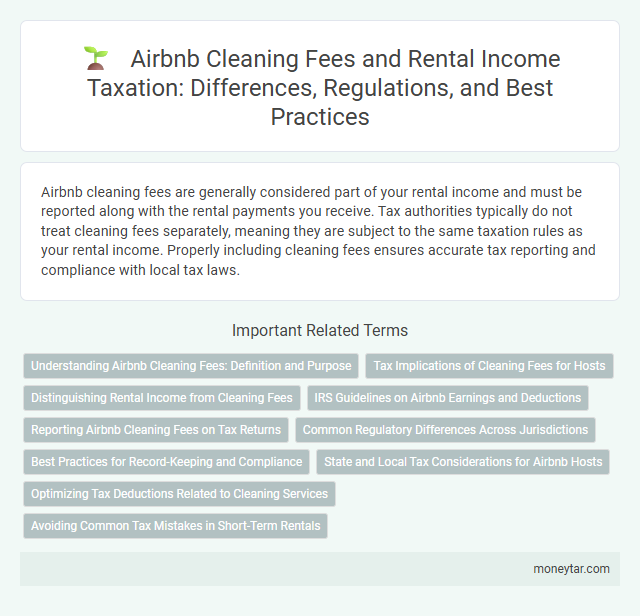 Airbnb Cleaning Fees and Rental Income Taxation: Differences, Regulations, and Best Practices

Airbnb cleaning fees are generally considered part of your rental income and must be reported along with the rental payments you receive. Tax authorities typically do not treat cleaning fees separately, meaning they are subject to the same taxation rules as your rental income. Properly including cleaning fees ensures accurate tax reporting and compliance with local tax laws.

Important Related Terms

Understanding Airbnb Cleaning Fees: Definition and Purpose

Tax Implications of Cleaning Fees for Hosts

Distinguishing Rental Income from Cleaning Fees

IRS Guidelines on Airbnb Earnings and Deductions

Reporting Airbnb Cleaning Fees on Tax Returns

Common Regulatory Differences Across Jurisdictions

Best Practices for Record-Keeping and Compliance

State and Local Tax Considerations for Airbnb Hosts

Optimizing Tax Deductions Related to Cleaning Services

Avoiding Common Tax Mistakes in Short-Term Rentals

moneytar.com