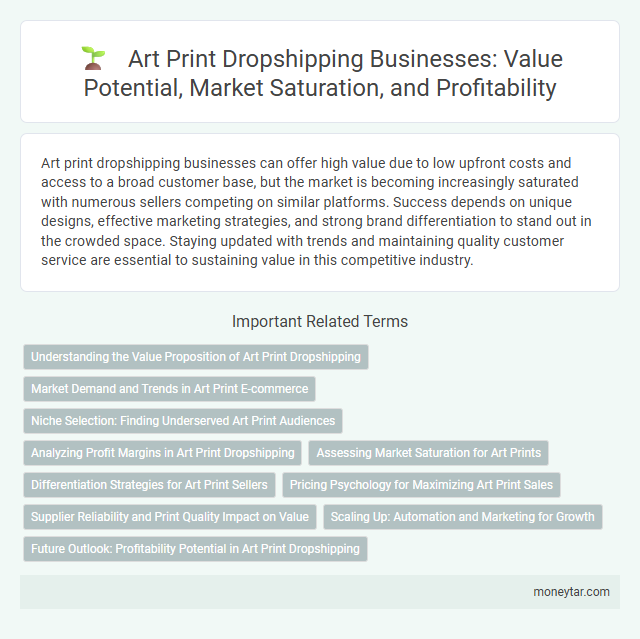 Art Print Dropshipping Businesses: Value Potential, Market Saturation, and Profitability

Art print dropshipping businesses can offer high value due to low upfront costs and access to a broad customer base, but the market is becoming increasingly saturated with numerous sellers competing on similar platforms. Success depends on unique designs, effective marketing strategies, and strong brand differentiation to stand out in the crowded space. Staying updated with trends and maintaining quality customer service are essential to sustaining value in this competitive industry.

Important Related Terms

Understanding the Value Proposition of Art Print Dropshipping

Market Demand and Trends in Art Print E-commerce

Niche Selection: Finding Underserved Art Print Audiences

Analyzing Profit Margins in Art Print Dropshipping

Assessing Market Saturation for Art Prints

Differentiation Strategies for Art Print Sellers

Pricing Psychology for Maximizing Art Print Sales

Supplier Reliability and Print Quality Impact on Value

Scaling Up: Automation and Marketing for Growth

Future Outlook: Profitability Potential in Art Print Dropshipping

moneytar.com