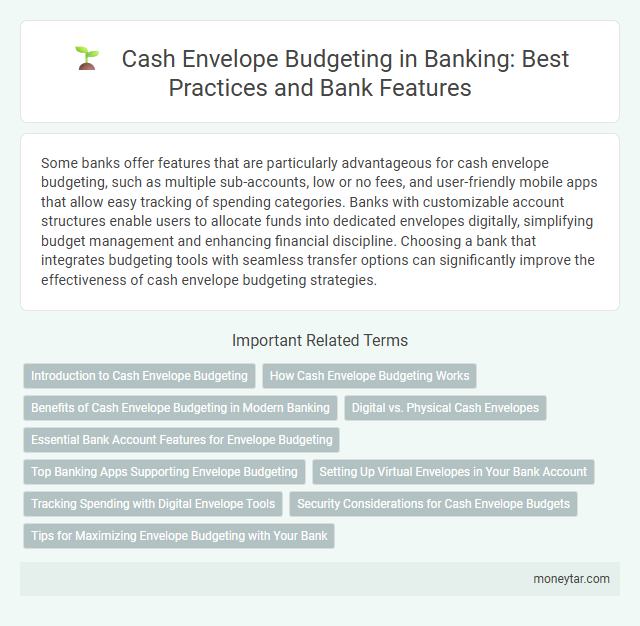 Cash Envelope Budgeting in Banking: Best Practices and Bank Features

Some banks offer features that are particularly advantageous for cash envelope budgeting, such as multiple sub-accounts, low or no fees, and user-friendly mobile apps that allow easy tracking of spending categories. Banks with customizable account structures enable users to allocate funds into dedicated envelopes digitally, simplifying budget management and enhancing financial discipline. Choosing a bank that integrates budgeting tools with seamless transfer options can significantly improve the effectiveness of cash envelope budgeting strategies.

Important Related Terms

Introduction to Cash Envelope Budgeting

How Cash Envelope Budgeting Works

Benefits of Cash Envelope Budgeting in Modern Banking

Digital vs. Physical Cash Envelopes

Essential Bank Account Features for Envelope Budgeting

Top Banking Apps Supporting Envelope Budgeting

Setting Up Virtual Envelopes in Your Bank Account

Tracking Spending with Digital Envelope Tools

Security Considerations for Cash Envelope Budgets

Tips for Maximizing Envelope Budgeting with Your Bank

moneytar.com