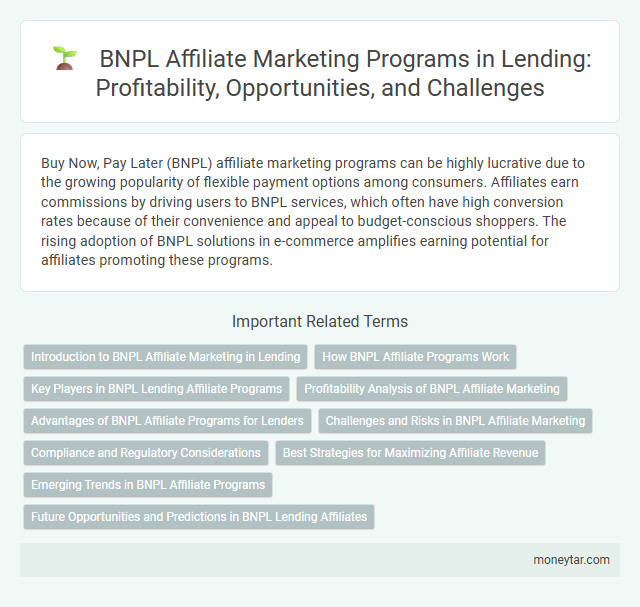 BNPL Affiliate Marketing Programs in Lending: Profitability, Opportunities, and Challenges

Buy Now, Pay Later (BNPL) affiliate marketing programs can be highly lucrative due to the growing popularity of flexible payment options among consumers. Affiliates earn commissions by driving users to BNPL services, which often have high conversion rates because of their convenience and appeal to budget-conscious shoppers. The rising adoption of BNPL solutions in e-commerce amplifies earning potential for affiliates promoting these programs.

Important Related Terms

Introduction to BNPL Affiliate Marketing in Lending

How BNPL Affiliate Programs Work

Key Players in BNPL Lending Affiliate Programs

Profitability Analysis of BNPL Affiliate Marketing

Advantages of BNPL Affiliate Programs for Lenders

Challenges and Risks in BNPL Affiliate Marketing

Compliance and Regulatory Considerations

Best Strategies for Maximizing Affiliate Revenue

Emerging Trends in BNPL Affiliate Programs

Future Opportunities and Predictions in BNPL Lending Affiliates

moneytar.com