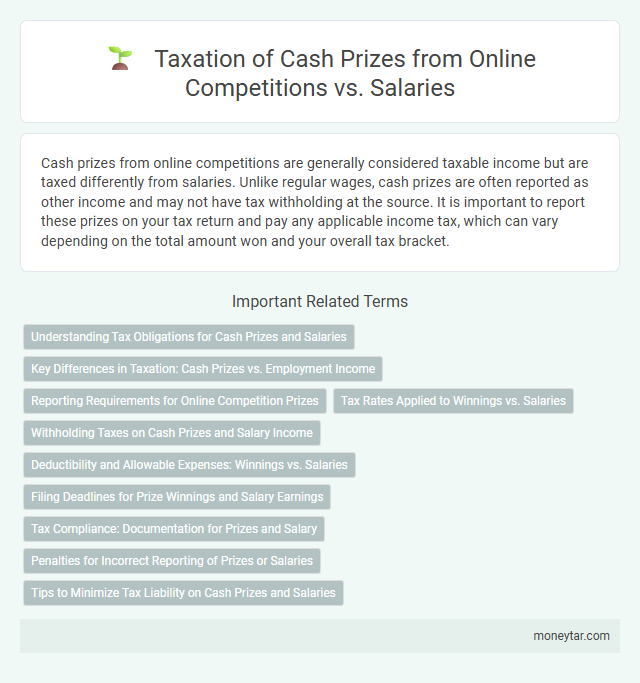 Taxation of Cash Prizes from Online Competitions vs. Salaries

Cash prizes from online competitions are generally considered taxable income but are taxed differently from salaries. Unlike regular wages, cash prizes are often reported as other income and may not have tax withholding at the source. It is important to report these prizes on your tax return and pay any applicable income tax, which can vary depending on the total amount won and your overall tax bracket.

Important Related Terms

Understanding Tax Obligations for Cash Prizes and Salaries

Key Differences in Taxation: Cash Prizes vs. Employment Income

Reporting Requirements for Online Competition Prizes

Tax Rates Applied to Winnings vs. Salaries

Withholding Taxes on Cash Prizes and Salary Income

Deductibility and Allowable Expenses: Winnings vs. Salaries

Filing Deadlines for Prize Winnings and Salary Earnings

Tax Compliance: Documentation for Prizes and Salary

Penalties for Incorrect Reporting of Prizes or Salaries

Tips to Minimize Tax Liability on Cash Prizes and Salaries

moneytar.com