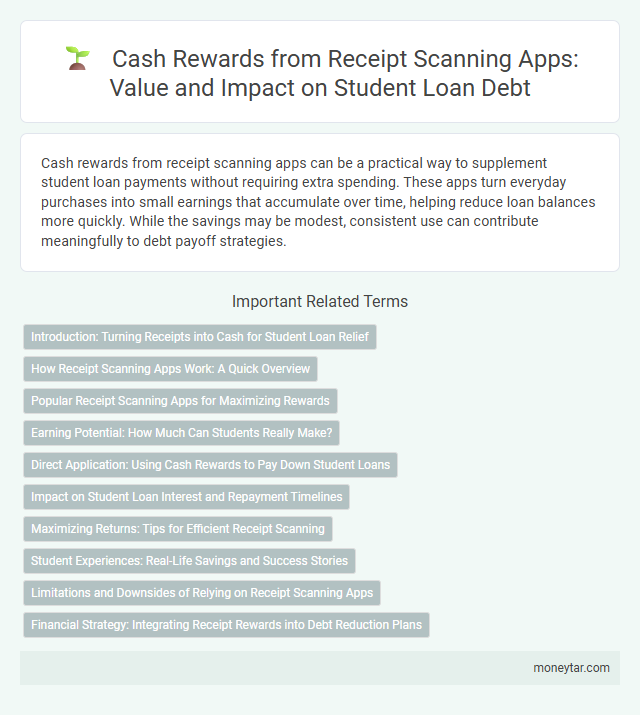 Cash Rewards from Receipt Scanning Apps: Value and Impact on Student Loan Debt

Cash rewards from receipt scanning apps can be a practical way to supplement student loan payments without requiring extra spending. These apps turn everyday purchases into small earnings that accumulate over time, helping reduce loan balances more quickly. While the savings may be modest, consistent use can contribute meaningfully to debt payoff strategies.

Important Related Terms

Introduction: Turning Receipts into Cash for Student Loan Relief

How Receipt Scanning Apps Work: A Quick Overview

Popular Receipt Scanning Apps for Maximizing Rewards

Earning Potential: How Much Can Students Really Make?

Direct Application: Using Cash Rewards to Pay Down Student Loans

Impact on Student Loan Interest and Repayment Timelines

Maximizing Returns: Tips for Efficient Receipt Scanning

Student Experiences: Real-Life Savings and Success Stories

Limitations and Downsides of Relying on Receipt Scanning Apps

Financial Strategy: Integrating Receipt Rewards into Debt Reduction Plans

moneytar.com