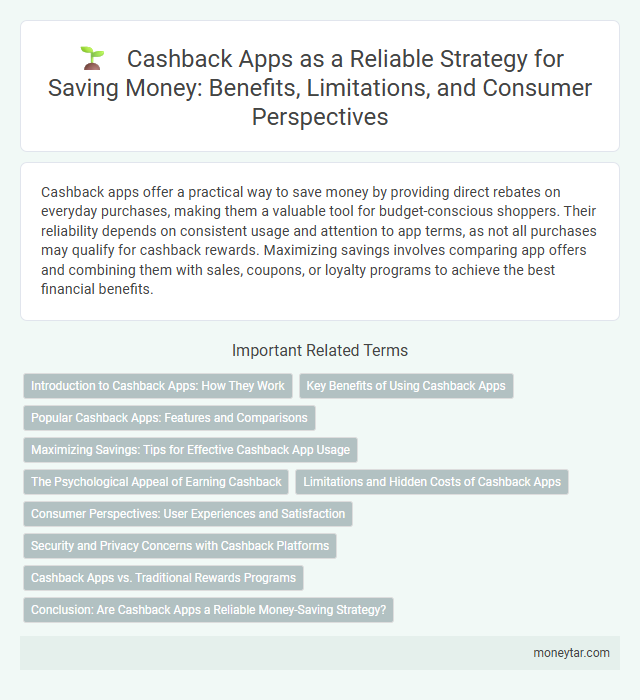 Cashback Apps as a Reliable Strategy for Saving Money: Benefits, Limitations, and Consumer Perspectives

Cashback apps offer a practical way to save money by providing direct rebates on everyday purchases, making them a valuable tool for budget-conscious shoppers. Their reliability depends on consistent usage and attention to app terms, as not all purchases may qualify for cashback rewards. Maximizing savings involves comparing app offers and combining them with sales, coupons, or loyalty programs to achieve the best financial benefits.

Important Related Terms

Introduction to Cashback Apps: How They Work

Key Benefits of Using Cashback Apps

Popular Cashback Apps: Features and Comparisons

Maximizing Savings: Tips for Effective Cashback App Usage

The Psychological Appeal of Earning Cashback

Limitations and Hidden Costs of Cashback Apps

Consumer Perspectives: User Experiences and Satisfaction

Security and Privacy Concerns with Cashback Platforms

Cashback Apps vs. Traditional Rewards Programs

Conclusion: Are Cashback Apps a Reliable Money-Saving Strategy?

moneytar.com