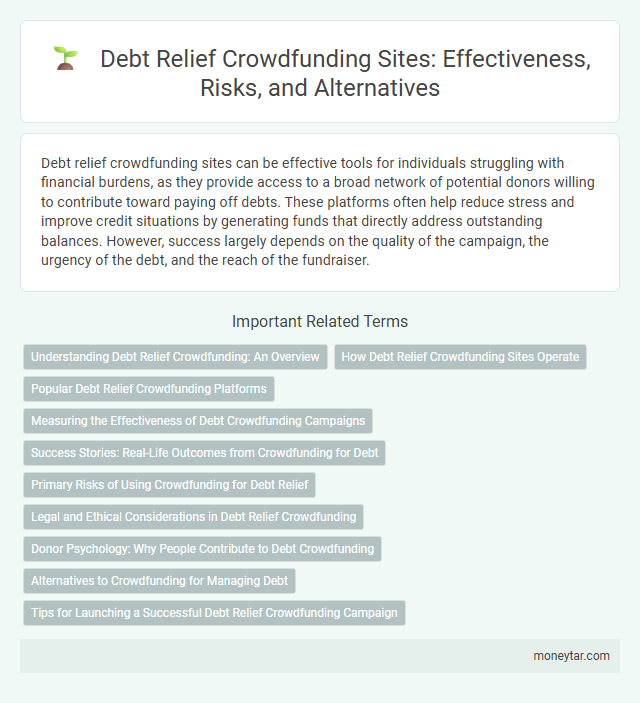 Debt Relief Crowdfunding Sites: Effectiveness, Risks, and Alternatives

Debt relief crowdfunding sites can be effective tools for individuals struggling with financial burdens, as they provide access to a broad network of potential donors willing to contribute toward paying off debts. These platforms often help reduce stress and improve credit situations by generating funds that directly address outstanding balances. However, success largely depends on the quality of the campaign, the urgency of the debt, and the reach of the fundraiser.

Important Related Terms

Understanding Debt Relief Crowdfunding: An Overview

How Debt Relief Crowdfunding Sites Operate

Popular Debt Relief Crowdfunding Platforms

Measuring the Effectiveness of Debt Crowdfunding Campaigns

Success Stories: Real-Life Outcomes from Crowdfunding for Debt

Primary Risks of Using Crowdfunding for Debt Relief

Legal and Ethical Considerations in Debt Relief Crowdfunding

Donor Psychology: Why People Contribute to Debt Crowdfunding

Alternatives to Crowdfunding for Managing Debt

Tips for Launching a Successful Debt Relief Crowdfunding Campaign

moneytar.com