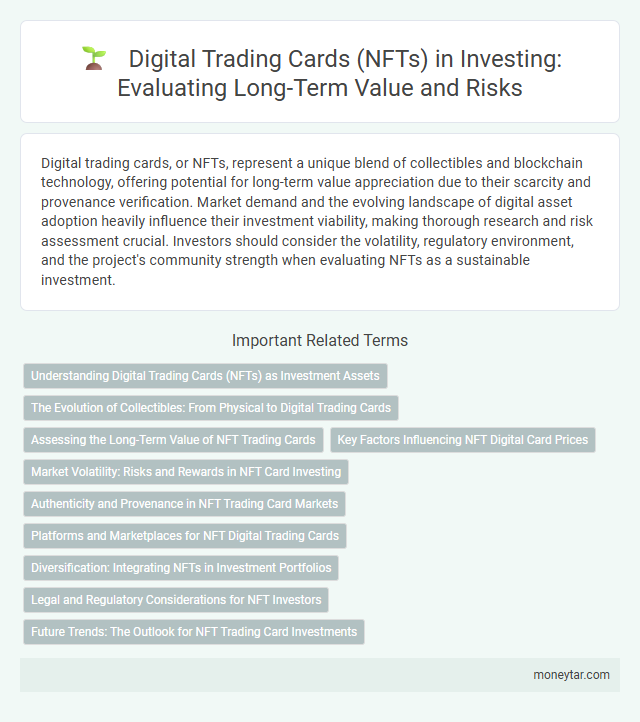 Digital Trading Cards (NFTs) in Investing: Evaluating Long-Term Value and Risks

Digital trading cards, or NFTs, represent a unique blend of collectibles and blockchain technology, offering potential for long-term value appreciation due to their scarcity and provenance verification. Market demand and the evolving landscape of digital asset adoption heavily influence their investment viability, making thorough research and risk assessment crucial. Investors should consider the volatility, regulatory environment, and the project's community strength when evaluating NFTs as a sustainable investment.

Important Related Terms

Understanding Digital Trading Cards (NFTs) as Investment Assets

The Evolution of Collectibles: From Physical to Digital Trading Cards

Assessing the Long-Term Value of NFT Trading Cards

Key Factors Influencing NFT Digital Card Prices

Market Volatility: Risks and Rewards in NFT Card Investing

Authenticity and Provenance in NFT Trading Card Markets

Platforms and Marketplaces for NFT Digital Trading Cards

Diversification: Integrating NFTs in Investment Portfolios

Legal and Regulatory Considerations for NFT Investors

Future Trends: The Outlook for NFT Trading Card Investments

moneytar.com