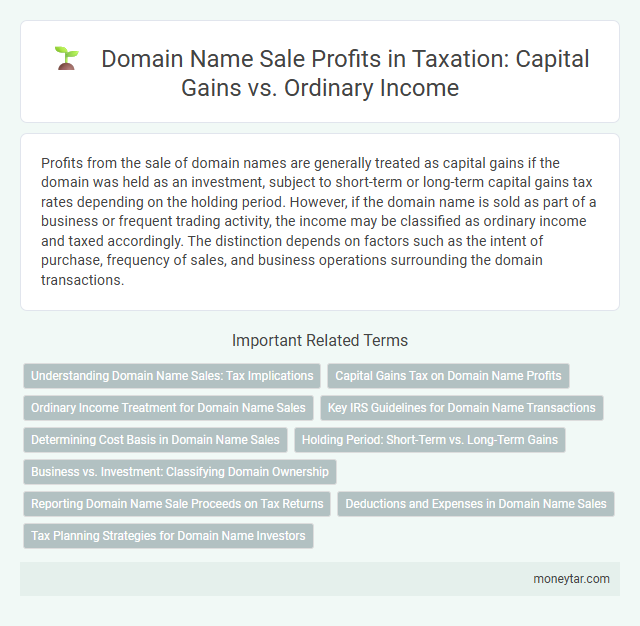 Domain Name Sale Profits in Taxation: Capital Gains vs. Ordinary Income

Profits from the sale of domain names are generally treated as capital gains if the domain was held as an investment, subject to short-term or long-term capital gains tax rates depending on the holding period. However, if the domain name is sold as part of a business or frequent trading activity, the income may be classified as ordinary income and taxed accordingly. The distinction depends on factors such as the intent of purchase, frequency of sales, and business operations surrounding the domain transactions.

Important Related Terms

Understanding Domain Name Sales: Tax Implications

Capital Gains Tax on Domain Name Profits

Ordinary Income Treatment for Domain Name Sales

Key IRS Guidelines for Domain Name Transactions

Determining Cost Basis in Domain Name Sales

Holding Period: Short-Term vs. Long-Term Gains

Business vs. Investment: Classifying Domain Ownership

Reporting Domain Name Sale Proceeds on Tax Returns

Deductions and Expenses in Domain Name Sales

Tax Planning Strategies for Domain Name Investors

moneytar.com