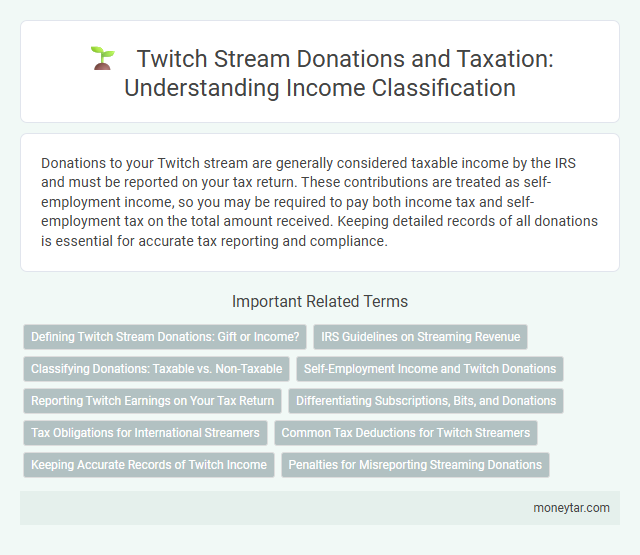 Twitch Stream Donations and Taxation: Understanding Income Classification

Donations to your Twitch stream are generally considered taxable income by the IRS and must be reported on your tax return. These contributions are treated as self-employment income, so you may be required to pay both income tax and self-employment tax on the total amount received. Keeping detailed records of all donations is essential for accurate tax reporting and compliance.

Important Related Terms

Defining Twitch Stream Donations: Gift or Income?

IRS Guidelines on Streaming Revenue

Classifying Donations: Taxable vs. Non-Taxable

Self-Employment Income and Twitch Donations

Reporting Twitch Earnings on Your Tax Return

Differentiating Subscriptions, Bits, and Donations

Tax Obligations for International Streamers

Common Tax Deductions for Twitch Streamers

Keeping Accurate Records of Twitch Income

Penalties for Misreporting Streaming Donations

moneytar.com