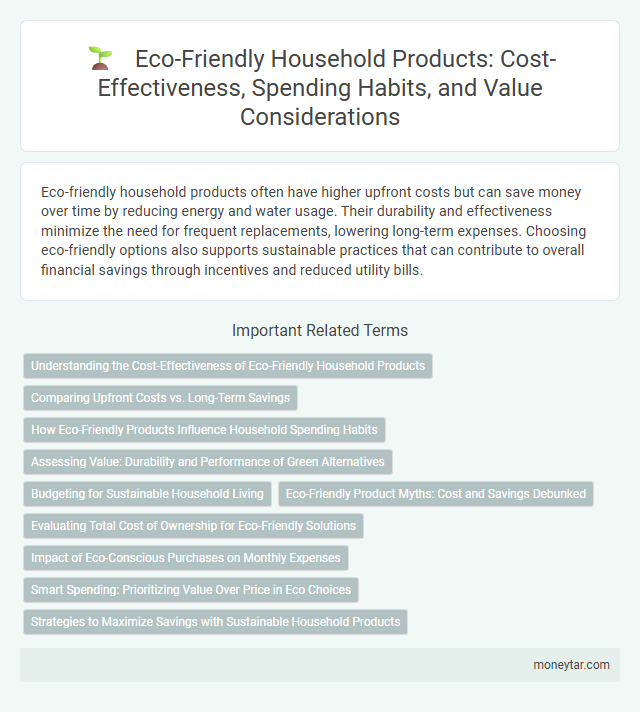 Eco-Friendly Household Products: Cost-Effectiveness, Spending Habits, and Value Considerations

Eco-friendly household products often have higher upfront costs but can save money over time by reducing energy and water usage. Their durability and effectiveness minimize the need for frequent replacements, lowering long-term expenses. Choosing eco-friendly options also supports sustainable practices that can contribute to overall financial savings through incentives and reduced utility bills.

Important Related Terms

Understanding the Cost-Effectiveness of Eco-Friendly Household Products

Comparing Upfront Costs vs. Long-Term Savings

How Eco-Friendly Products Influence Household Spending Habits

Assessing Value: Durability and Performance of Green Alternatives

Budgeting for Sustainable Household Living

Eco-Friendly Product Myths: Cost and Savings Debunked

Evaluating Total Cost of Ownership for Eco-Friendly Solutions

Impact of Eco-Conscious Purchases on Monthly Expenses

Smart Spending: Prioritizing Value Over Price in Eco Choices

Strategies to Maximize Savings with Sustainable Household Products

moneytar.com