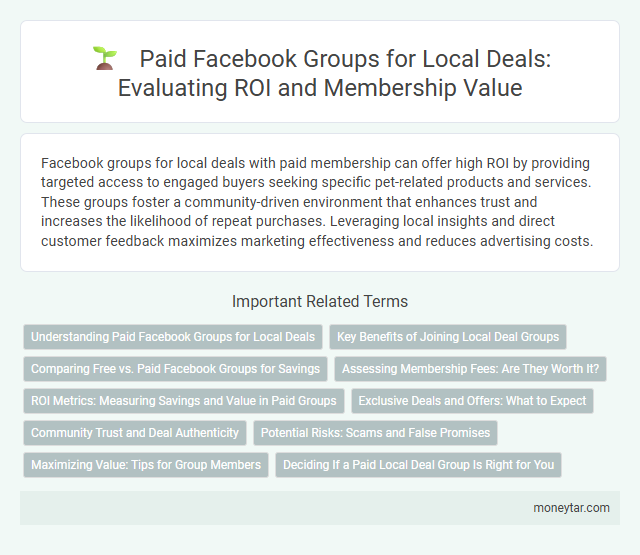 Paid Facebook Groups for Local Deals: Evaluating ROI and Membership Value

Facebook groups for local deals with paid membership can offer high ROI by providing targeted access to engaged buyers seeking specific pet-related products and services. These groups foster a community-driven environment that enhances trust and increases the likelihood of repeat purchases. Leveraging local insights and direct customer feedback maximizes marketing effectiveness and reduces advertising costs.

Important Related Terms

Understanding Paid Facebook Groups for Local Deals

Key Benefits of Joining Local Deal Groups

Comparing Free vs. Paid Facebook Groups for Savings

Assessing Membership Fees: Are They Worth It?

ROI Metrics: Measuring Savings and Value in Paid Groups

Exclusive Deals and Offers: What to Expect

Community Trust and Deal Authenticity

Potential Risks: Scams and False Promises

Maximizing Value: Tips for Group Members

Deciding If a Paid Local Deal Group Is Right for You

moneytar.com