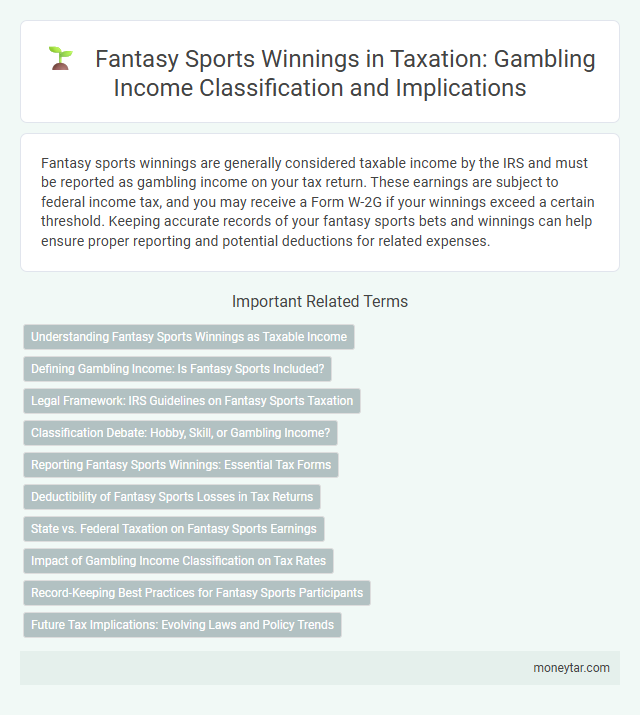 Fantasy Sports Winnings in Taxation: Gambling Income Classification and Implications

Fantasy sports winnings are generally considered taxable income by the IRS and must be reported as gambling income on your tax return. These earnings are subject to federal income tax, and you may receive a Form W-2G if your winnings exceed a certain threshold. Keeping accurate records of your fantasy sports bets and winnings can help ensure proper reporting and potential deductions for related expenses.

Important Related Terms

Understanding Fantasy Sports Winnings as Taxable Income

Defining Gambling Income: Is Fantasy Sports Included?

Legal Framework: IRS Guidelines on Fantasy Sports Taxation

Classification Debate: Hobby, Skill, or Gambling Income?

Reporting Fantasy Sports Winnings: Essential Tax Forms

Deductibility of Fantasy Sports Losses in Tax Returns

State vs. Federal Taxation on Fantasy Sports Earnings

Impact of Gambling Income Classification on Tax Rates

Record-Keeping Best Practices for Fantasy Sports Participants

Future Tax Implications: Evolving Laws and Policy Trends

moneytar.com