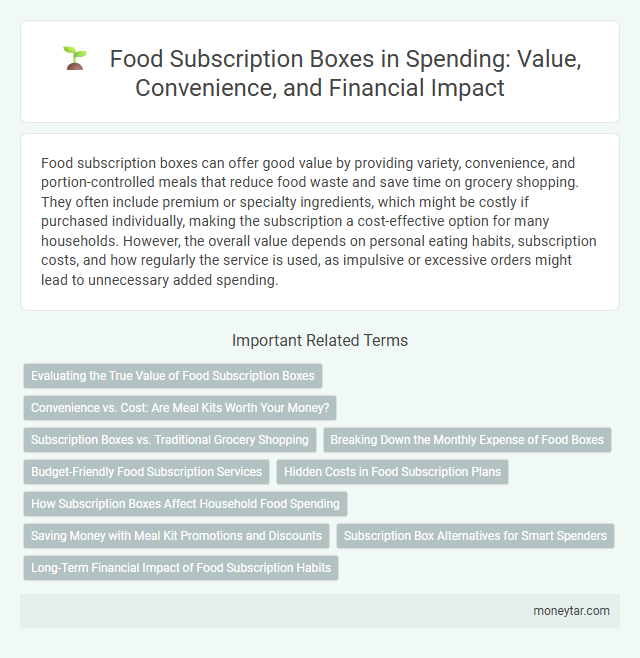 Food Subscription Boxes in Spending: Value, Convenience, and Financial Impact

Food subscription boxes can offer good value by providing variety, convenience, and portion-controlled meals that reduce food waste and save time on grocery shopping. They often include premium or specialty ingredients, which might be costly if purchased individually, making the subscription a cost-effective option for many households. However, the overall value depends on personal eating habits, subscription costs, and how regularly the service is used, as impulsive or excessive orders might lead to unnecessary added spending.

Important Related Terms

Evaluating the True Value of Food Subscription Boxes

Convenience vs. Cost: Are Meal Kits Worth Your Money?

Subscription Boxes vs. Traditional Grocery Shopping

Breaking Down the Monthly Expense of Food Boxes

Budget-Friendly Food Subscription Services

Hidden Costs in Food Subscription Plans

How Subscription Boxes Affect Household Food Spending

Saving Money with Meal Kit Promotions and Discounts

Subscription Box Alternatives for Smart Spenders

Long-Term Financial Impact of Food Subscription Habits

moneytar.com