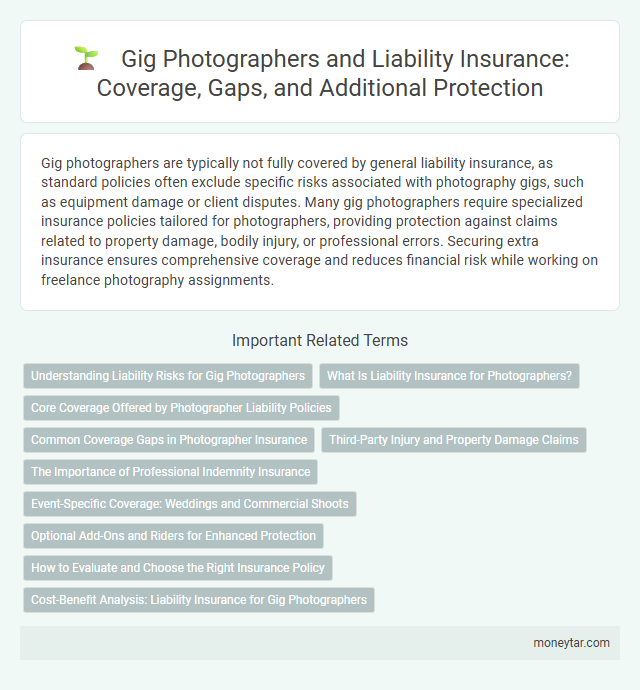 Gig Photographers and Liability Insurance: Coverage, Gaps, and Additional Protection

Gig photographers are typically not fully covered by general liability insurance, as standard policies often exclude specific risks associated with photography gigs, such as equipment damage or client disputes. Many gig photographers require specialized insurance policies tailored for photographers, providing protection against claims related to property damage, bodily injury, or professional errors. Securing extra insurance ensures comprehensive coverage and reduces financial risk while working on freelance photography assignments.

Important Related Terms

Understanding Liability Risks for Gig Photographers

What Is Liability Insurance for Photographers?

Core Coverage Offered by Photographer Liability Policies

Common Coverage Gaps in Photographer Insurance

Third-Party Injury and Property Damage Claims

The Importance of Professional Indemnity Insurance

Event-Specific Coverage: Weddings and Commercial Shoots

Optional Add-Ons and Riders for Enhanced Protection

How to Evaluate and Choose the Right Insurance Policy

Cost-Benefit Analysis: Liability Insurance for Gig Photographers

moneytar.com