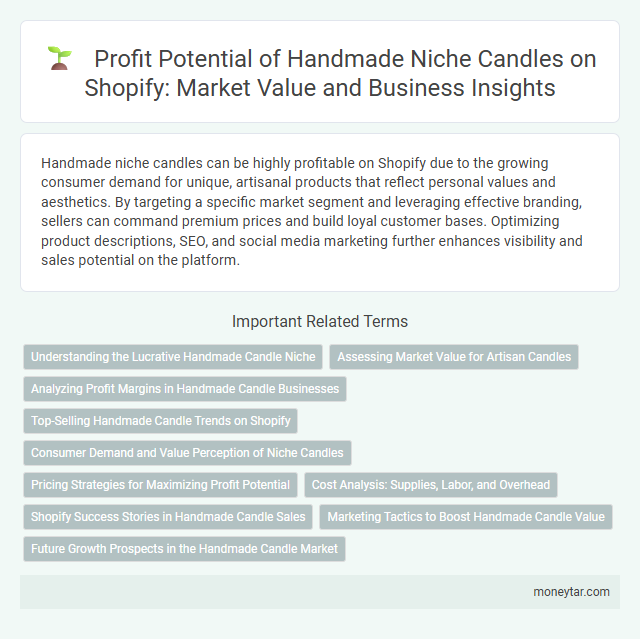 Profit Potential of Handmade Niche Candles on Shopify: Market Value and Business Insights

Handmade niche candles can be highly profitable on Shopify due to the growing consumer demand for unique, artisanal products that reflect personal values and aesthetics. By targeting a specific market segment and leveraging effective branding, sellers can command premium prices and build loyal customer bases. Optimizing product descriptions, SEO, and social media marketing further enhances visibility and sales potential on the platform.

Important Related Terms

Understanding the Lucrative Handmade Candle Niche

Assessing Market Value for Artisan Candles

Analyzing Profit Margins in Handmade Candle Businesses

Top-Selling Handmade Candle Trends on Shopify

Consumer Demand and Value Perception of Niche Candles

Pricing Strategies for Maximizing Profit Potential

Cost Analysis: Supplies, Labor, and Overhead

Shopify Success Stories in Handmade Candle Sales

Marketing Tactics to Boost Handmade Candle Value

Future Growth Prospects in the Handmade Candle Market

moneytar.com