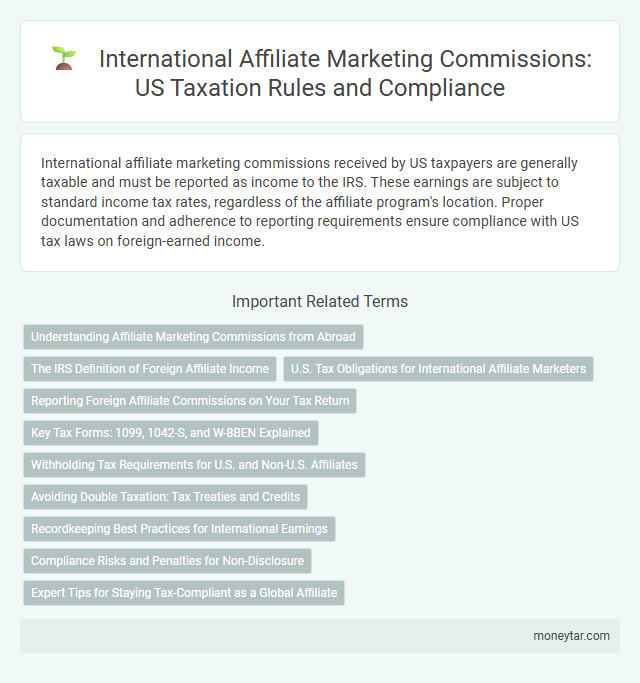 International Affiliate Marketing Commissions: US Taxation Rules and Compliance

International affiliate marketing commissions received by US taxpayers are generally taxable and must be reported as income to the IRS. These earnings are subject to standard income tax rates, regardless of the affiliate program's location. Proper documentation and adherence to reporting requirements ensure compliance with US tax laws on foreign-earned income.

Important Related Terms

Understanding Affiliate Marketing Commissions from Abroad

The IRS Definition of Foreign Affiliate Income

U.S. Tax Obligations for International Affiliate Marketers

Reporting Foreign Affiliate Commissions on Your Tax Return

Key Tax Forms: 1099, 1042-S, and W-8BEN Explained

Withholding Tax Requirements for U.S. and Non-U.S. Affiliates

Avoiding Double Taxation: Tax Treaties and Credits

Recordkeeping Best Practices for International Earnings

Compliance Risks and Penalties for Non-Disclosure

Expert Tips for Staying Tax-Compliant as a Global Affiliate

moneytar.com