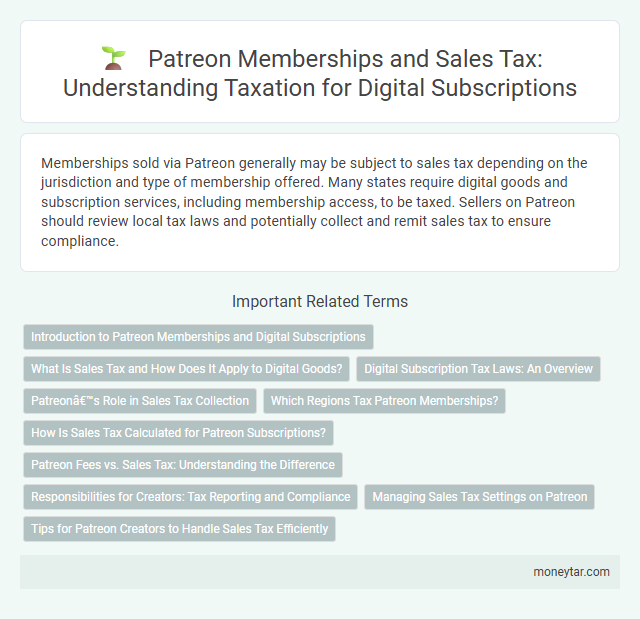 Patreon Memberships and Sales Tax: Understanding Taxation for Digital Subscriptions

Memberships sold via Patreon generally may be subject to sales tax depending on the jurisdiction and type of membership offered. Many states require digital goods and subscription services, including membership access, to be taxed. Sellers on Patreon should review local tax laws and potentially collect and remit sales tax to ensure compliance.

Important Related Terms

Introduction to Patreon Memberships and Digital Subscriptions

What Is Sales Tax and How Does It Apply to Digital Goods?

Digital Subscription Tax Laws: An Overview

Patreonâ€™s Role in Sales Tax Collection

Which Regions Tax Patreon Memberships?

How Is Sales Tax Calculated for Patreon Subscriptions?

Patreon Fees vs. Sales Tax: Understanding the Difference

Responsibilities for Creators: Tax Reporting and Compliance

Managing Sales Tax Settings on Patreon

Tips for Patreon Creators to Handle Sales Tax Efficiently

moneytar.com