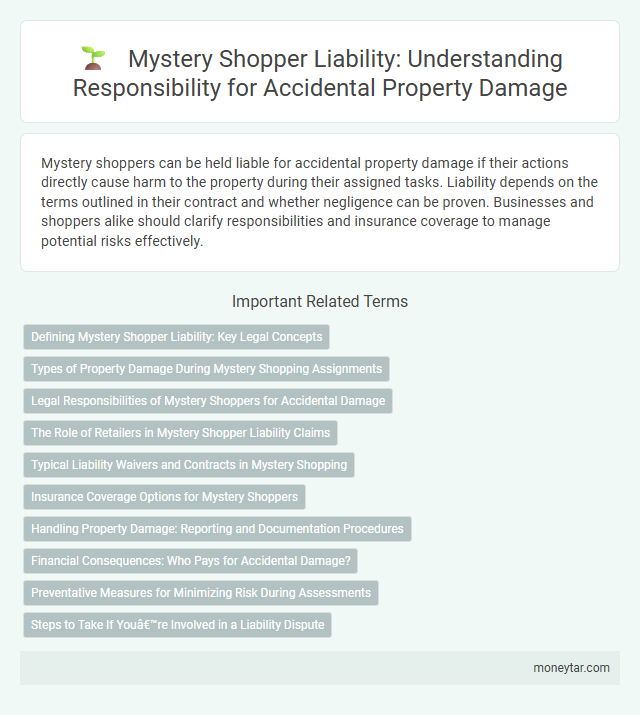 Mystery Shopper Liability: Understanding Responsibility for Accidental Property Damage

Mystery shoppers can be held liable for accidental property damage if their actions directly cause harm to the property during their assigned tasks. Liability depends on the terms outlined in their contract and whether negligence can be proven. Businesses and shoppers alike should clarify responsibilities and insurance coverage to manage potential risks effectively.

Important Related Terms

Defining Mystery Shopper Liability: Key Legal Concepts

Types of Property Damage During Mystery Shopping Assignments

Legal Responsibilities of Mystery Shoppers for Accidental Damage

The Role of Retailers in Mystery Shopper Liability Claims

Typical Liability Waivers and Contracts in Mystery Shopping

Insurance Coverage Options for Mystery Shoppers

Handling Property Damage: Reporting and Documentation Procedures

Financial Consequences: Who Pays for Accidental Damage?

Preventative Measures for Minimizing Risk During Assessments

Steps to Take If Youâ€™re Involved in a Liability Dispute

moneytar.com