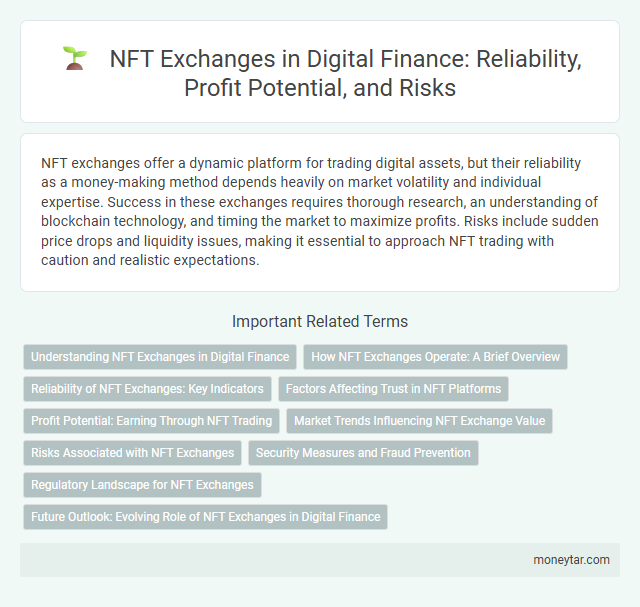 NFT Exchanges in Digital Finance: Reliability, Profit Potential, and Risks

NFT exchanges offer a dynamic platform for trading digital assets, but their reliability as a money-making method depends heavily on market volatility and individual expertise. Success in these exchanges requires thorough research, an understanding of blockchain technology, and timing the market to maximize profits. Risks include sudden price drops and liquidity issues, making it essential to approach NFT trading with caution and realistic expectations.

Important Related Terms

Understanding NFT Exchanges in Digital Finance

How NFT Exchanges Operate: A Brief Overview

Reliability of NFT Exchanges: Key Indicators

Factors Affecting Trust in NFT Platforms

Profit Potential: Earning Through NFT Trading

Market Trends Influencing NFT Exchange Value

Risks Associated with NFT Exchanges

Security Measures and Fraud Prevention

Regulatory Landscape for NFT Exchanges

Future Outlook: Evolving Role of NFT Exchanges in Digital Finance

moneytar.com