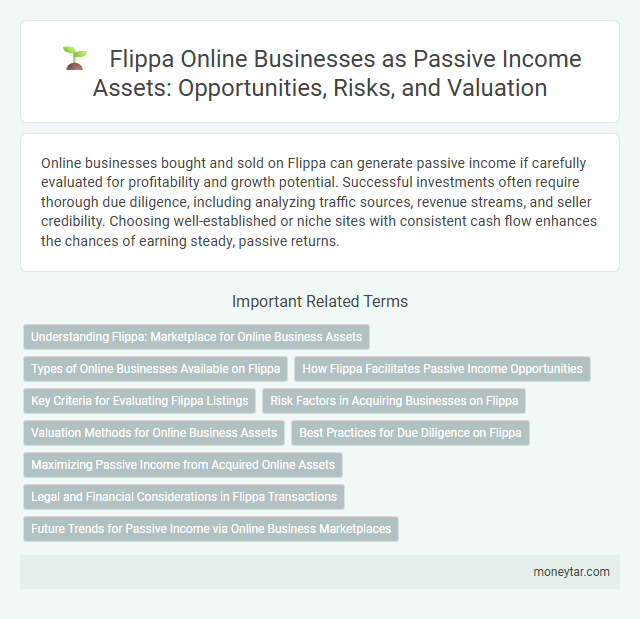 Flippa Online Businesses as Passive Income Assets: Opportunities, Risks, and Valuation

Online businesses bought and sold on Flippa can generate passive income if carefully evaluated for profitability and growth potential. Successful investments often require thorough due diligence, including analyzing traffic sources, revenue streams, and seller credibility. Choosing well-established or niche sites with consistent cash flow enhances the chances of earning steady, passive returns.

Important Related Terms

Understanding Flippa: Marketplace for Online Business Assets

Types of Online Businesses Available on Flippa

How Flippa Facilitates Passive Income Opportunities

Key Criteria for Evaluating Flippa Listings

Risk Factors in Acquiring Businesses on Flippa

Valuation Methods for Online Business Assets

Best Practices for Due Diligence on Flippa

Maximizing Passive Income from Acquired Online Assets

Legal and Financial Considerations in Flippa Transactions

Future Trends for Passive Income via Online Business Marketplaces

moneytar.com