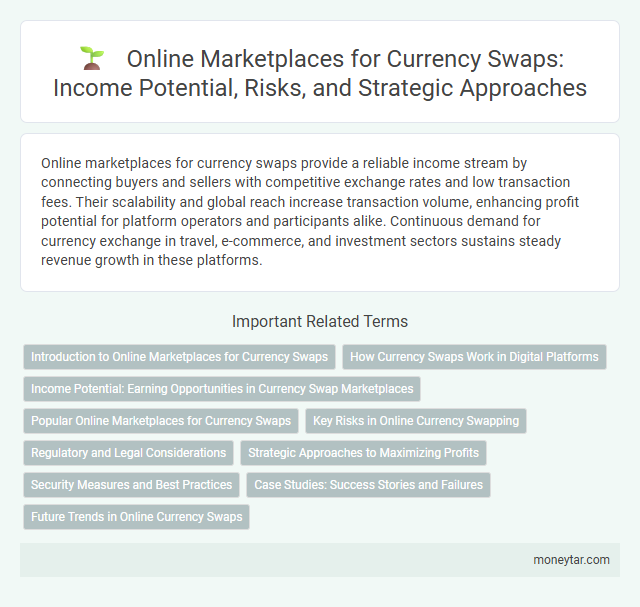 Online Marketplaces for Currency Swaps: Income Potential, Risks, and Strategic Approaches

Online marketplaces for currency swaps provide a reliable income stream by connecting buyers and sellers with competitive exchange rates and low transaction fees. Their scalability and global reach increase transaction volume, enhancing profit potential for platform operators and participants alike. Continuous demand for currency exchange in travel, e-commerce, and investment sectors sustains steady revenue growth in these platforms.

Important Related Terms

Introduction to Online Marketplaces for Currency Swaps

How Currency Swaps Work in Digital Platforms

Income Potential: Earning Opportunities in Currency Swap Marketplaces

Popular Online Marketplaces for Currency Swaps

Key Risks in Online Currency Swapping

Regulatory and Legal Considerations

Strategic Approaches to Maximizing Profits

Security Measures and Best Practices

Case Studies: Success Stories and Failures

Future Trends in Online Currency Swaps

moneytar.com