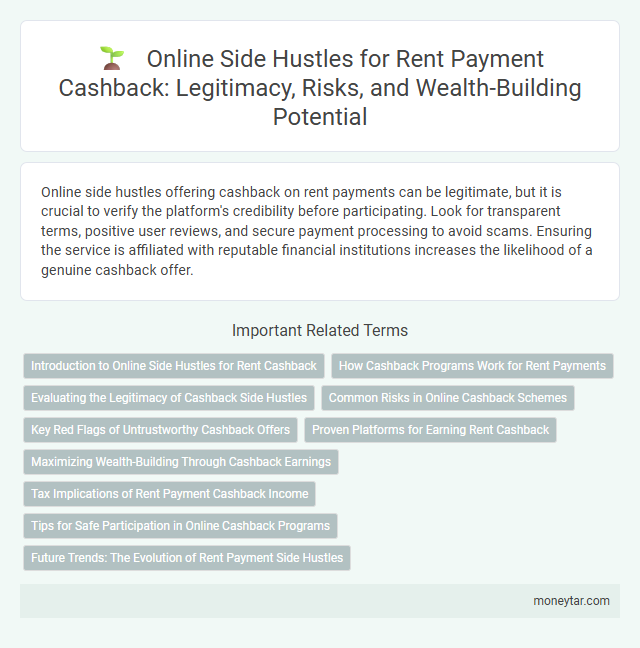 Online Side Hustles for Rent Payment Cashback: Legitimacy, Risks, and Wealth-Building Potential

Online side hustles offering cashback on rent payments can be legitimate, but it is crucial to verify the platform's credibility before participating. Look for transparent terms, positive user reviews, and secure payment processing to avoid scams. Ensuring the service is affiliated with reputable financial institutions increases the likelihood of a genuine cashback offer.

Important Related Terms

Introduction to Online Side Hustles for Rent Cashback
How Cashback Programs Work for Rent Payments
Evaluating the Legitimacy of Cashback Side Hustles
Common Risks in Online Cashback Schemes
Key Red Flags of Untrustworthy Cashback Offers
Proven Platforms for Earning Rent Cashback
Maximizing Wealth-Building Through Cashback Earnings
Tax Implications of Rent Payment Cashback Income
Tips for Safe Participation in Online Cashback Programs
Future Trends: The Evolution of Rent Payment Side Hustles

moneytar.com