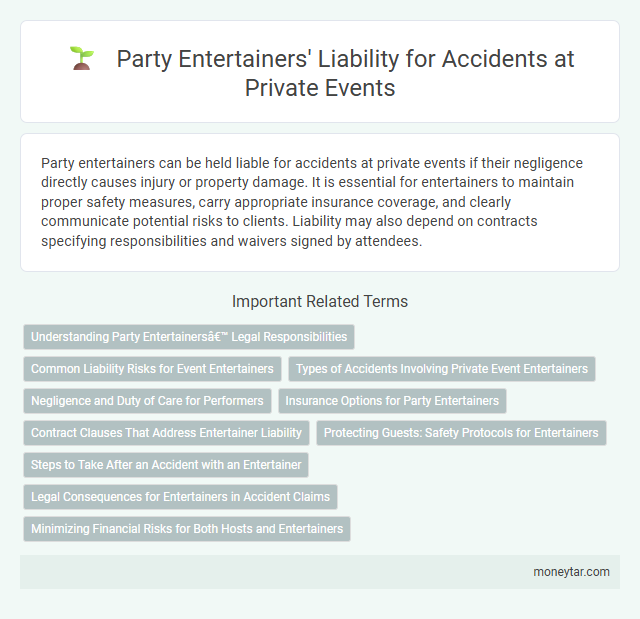 Party Entertainers' Liability for Accidents at Private Events

Party entertainers can be held liable for accidents at private events if their negligence directly causes injury or property damage. It is essential for entertainers to maintain proper safety measures, carry appropriate insurance coverage, and clearly communicate potential risks to clients. Liability may also depend on contracts specifying responsibilities and waivers signed by attendees.

Important Related Terms

Understanding Party Entertainersâ€™ Legal Responsibilities

Common Liability Risks for Event Entertainers

Types of Accidents Involving Private Event Entertainers

Negligence and Duty of Care for Performers

Insurance Options for Party Entertainers

Contract Clauses That Address Entertainer Liability

Protecting Guests: Safety Protocols for Entertainers

Steps to Take After an Accident with an Entertainer

Legal Consequences for Entertainers in Accident Claims

Minimizing Financial Risks for Both Hosts and Entertainers

moneytar.com