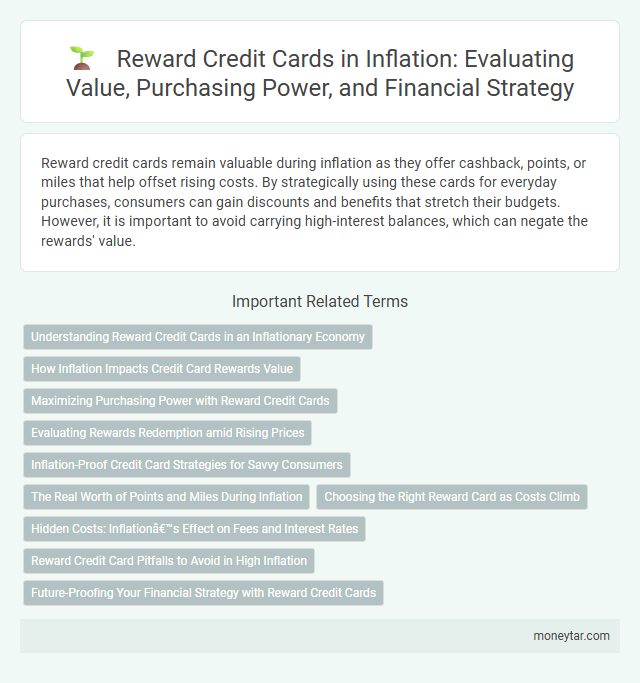 Reward Credit Cards in Inflation: Evaluating Value, Purchasing Power, and Financial Strategy

Reward credit cards remain valuable during inflation as they offer cashback, points, or miles that help offset rising costs. By strategically using these cards for everyday purchases, consumers can gain discounts and benefits that stretch their budgets. However, it is important to avoid carrying high-interest balances, which can negate the rewards' value.

Important Related Terms

Understanding Reward Credit Cards in an Inflationary Economy

How Inflation Impacts Credit Card Rewards Value

Maximizing Purchasing Power with Reward Credit Cards

Evaluating Rewards Redemption amid Rising Prices

Inflation-Proof Credit Card Strategies for Savvy Consumers

The Real Worth of Points and Miles During Inflation

Choosing the Right Reward Card as Costs Climb

Hidden Costs: Inflationâ€™s Effect on Fees and Interest Rates

Reward Credit Card Pitfalls to Avoid in High Inflation

Future-Proofing Your Financial Strategy with Reward Credit Cards

moneytar.com