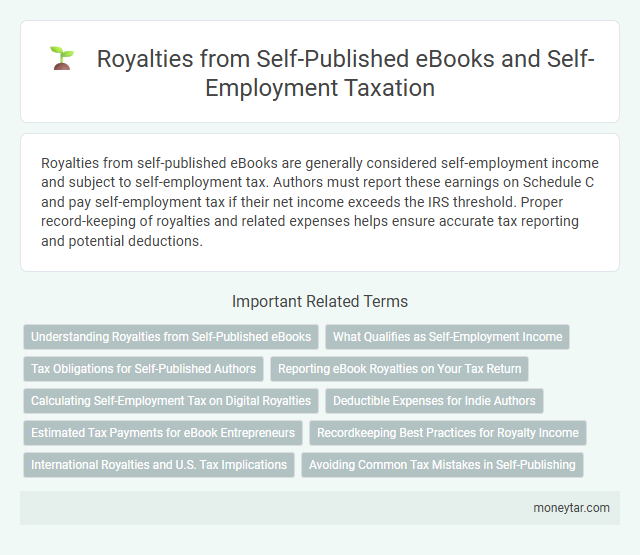 Royalties from Self-Published eBooks and Self-Employment Taxation

Royalties from self-published eBooks are generally considered self-employment income and subject to self-employment tax. Authors must report these earnings on Schedule C and pay self-employment tax if their net income exceeds the IRS threshold. Proper record-keeping of royalties and related expenses helps ensure accurate tax reporting and potential deductions.

Important Related Terms

Understanding Royalties from Self-Published eBooks

What Qualifies as Self-Employment Income

Tax Obligations for Self-Published Authors

Reporting eBook Royalties on Your Tax Return

Calculating Self-Employment Tax on Digital Royalties

Deductible Expenses for Indie Authors

Estimated Tax Payments for eBook Entrepreneurs

Recordkeeping Best Practices for Royalty Income

International Royalties and U.S. Tax Implications

Avoiding Common Tax Mistakes in Self-Publishing

moneytar.com