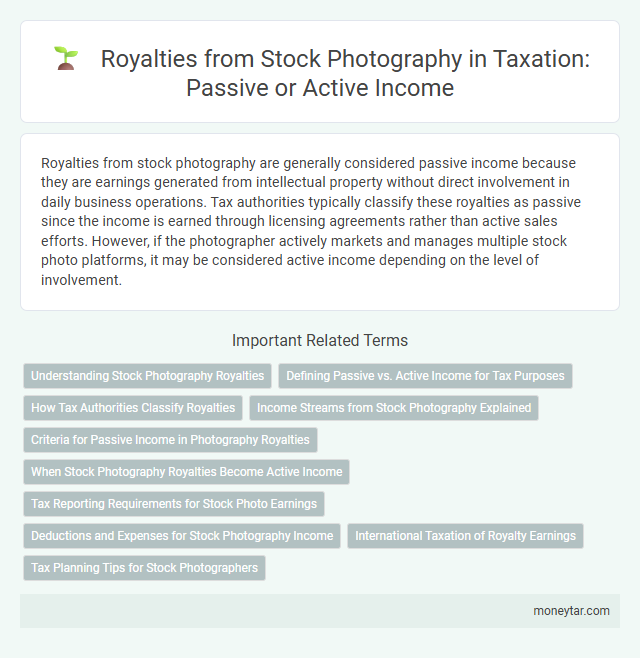 Royalties from Stock Photography in Taxation: Passive or Active Income

Royalties from stock photography are generally considered passive income because they are earnings generated from intellectual property without direct involvement in daily business operations. Tax authorities typically classify these royalties as passive since the income is earned through licensing agreements rather than active sales efforts. However, if the photographer actively markets and manages multiple stock photo platforms, it may be considered active income depending on the level of involvement.

Important Related Terms

Understanding Stock Photography Royalties

Defining Passive vs. Active Income for Tax Purposes

How Tax Authorities Classify Royalties

Income Streams from Stock Photography Explained

Criteria for Passive Income in Photography Royalties

When Stock Photography Royalties Become Active Income

Tax Reporting Requirements for Stock Photo Earnings

Deductions and Expenses for Stock Photography Income

International Taxation of Royalty Earnings

Tax Planning Tips for Stock Photographers

moneytar.com