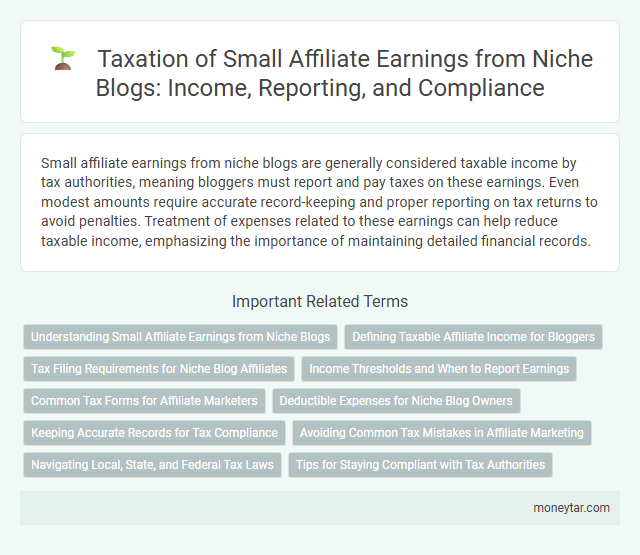 Taxation of Small Affiliate Earnings from Niche Blogs: Income, Reporting, and Compliance

Small affiliate earnings from niche blogs are generally considered taxable income by tax authorities, meaning bloggers must report and pay taxes on these earnings. Even modest amounts require accurate record-keeping and proper reporting on tax returns to avoid penalties. Treatment of expenses related to these earnings can help reduce taxable income, emphasizing the importance of maintaining detailed financial records.

Important Related Terms

Understanding Small Affiliate Earnings from Niche Blogs

Defining Taxable Affiliate Income for Bloggers

Tax Filing Requirements for Niche Blog Affiliates

Income Thresholds and When to Report Earnings

Common Tax Forms for Affiliate Marketers

Deductible Expenses for Niche Blog Owners

Keeping Accurate Records for Tax Compliance

Avoiding Common Tax Mistakes in Affiliate Marketing

Navigating Local, State, and Federal Tax Laws

Tips for Staying Compliant with Tax Authorities

moneytar.com