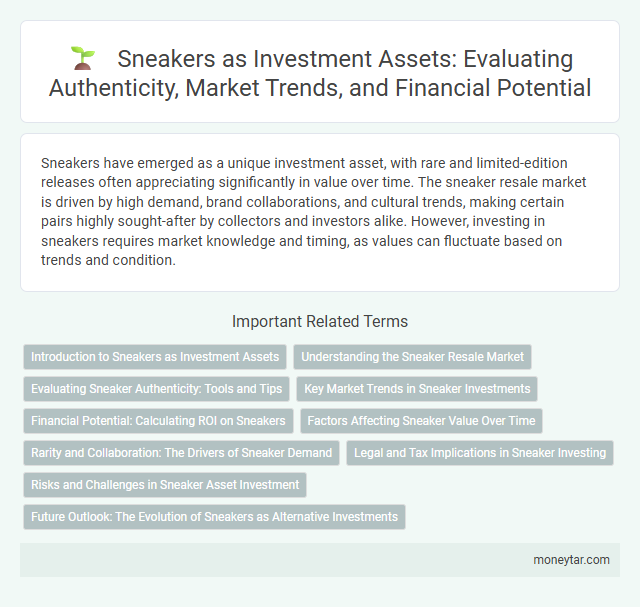 Sneakers as Investment Assets: Evaluating Authenticity, Market Trends, and Financial Potential

Sneakers have emerged as a unique investment asset, with rare and limited-edition releases often appreciating significantly in value over time. The sneaker resale market is driven by high demand, brand collaborations, and cultural trends, making certain pairs highly sought-after by collectors and investors alike. However, investing in sneakers requires market knowledge and timing, as values can fluctuate based on trends and condition.

Important Related Terms

Introduction to Sneakers as Investment Assets

Understanding the Sneaker Resale Market

Evaluating Sneaker Authenticity: Tools and Tips

Key Market Trends in Sneaker Investments

Financial Potential: Calculating ROI on Sneakers

Factors Affecting Sneaker Value Over Time

Rarity and Collaboration: The Drivers of Sneaker Demand

Legal and Tax Implications in Sneaker Investing

Risks and Challenges in Sneaker Asset Investment

Future Outlook: The Evolution of Sneakers as Alternative Investments

moneytar.com