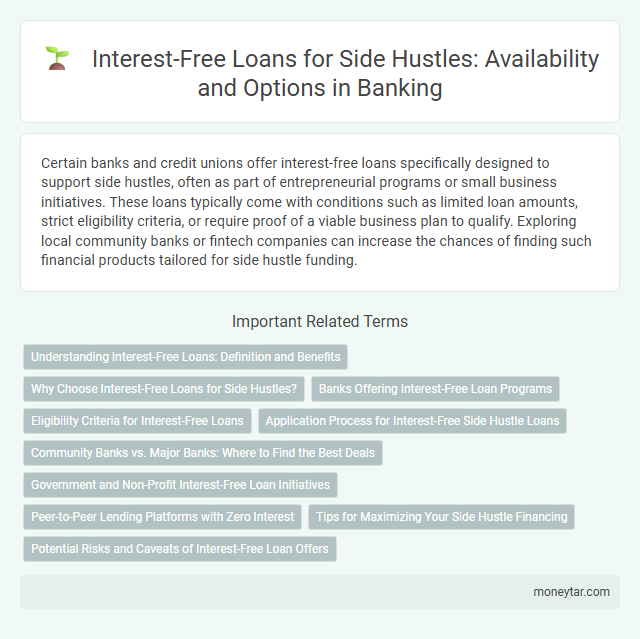 Interest-Free Loans for Side Hustles: Availability and Options in Banking

Certain banks and credit unions offer interest-free loans specifically designed to support side hustles, often as part of entrepreneurial programs or small business initiatives. These loans typically come with conditions such as limited loan amounts, strict eligibility criteria, or require proof of a viable business plan to qualify. Exploring local community banks or fintech companies can increase the chances of finding such financial products tailored for side hustle funding.

Important Related Terms

Understanding Interest-Free Loans: Definition and Benefits

Why Choose Interest-Free Loans for Side Hustles?

Banks Offering Interest-Free Loan Programs

Eligibility Criteria for Interest-Free Loans

Application Process for Interest-Free Side Hustle Loans

Community Banks vs. Major Banks: Where to Find the Best Deals

Government and Non-Profit Interest-Free Loan Initiatives

Peer-to-Peer Lending Platforms with Zero Interest

Tips for Maximizing Your Side Hustle Financing

Potential Risks and Caveats of Interest-Free Loan Offers

moneytar.com