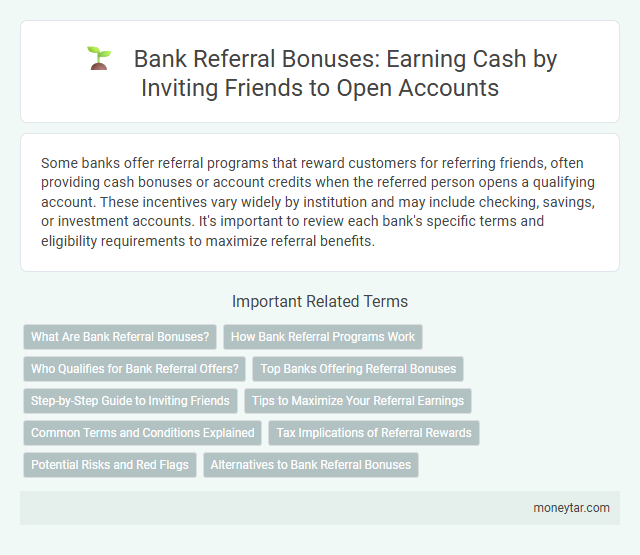 Bank Referral Bonuses: Earning Cash by Inviting Friends to Open Accounts

Some banks offer referral programs that reward customers for referring friends, often providing cash bonuses or account credits when the referred person opens a qualifying account. These incentives vary widely by institution and may include checking, savings, or investment accounts. It's important to review each bank's specific terms and eligibility requirements to maximize referral benefits.

Important Related Terms

What Are Bank Referral Bonuses?
How Bank Referral Programs Work
Who Qualifies for Bank Referral Offers?
Top Banks Offering Referral Bonuses
Step-by-Step Guide to Inviting Friends
Tips to Maximize Your Referral Earnings
Common Terms and Conditions Explained
Tax Implications of Referral Rewards
Potential Risks and Red Flags
Alternatives to Bank Referral Bonuses

moneytar.com