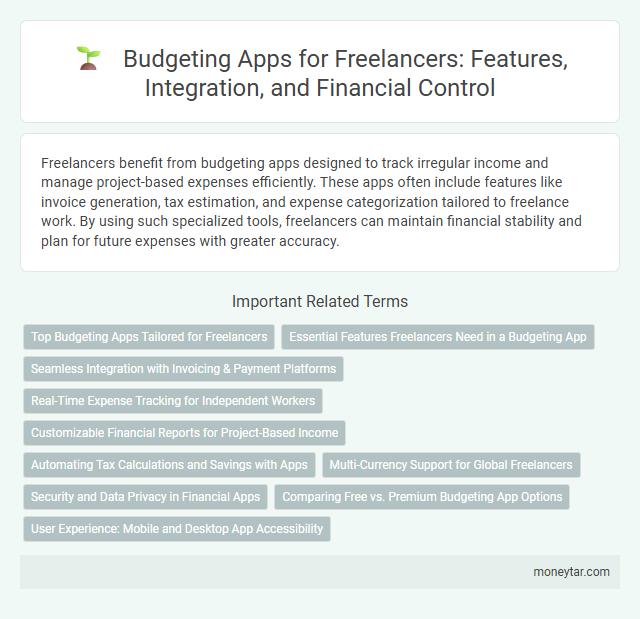 Budgeting Apps for Freelancers: Features, Integration, and Financial Control

Freelancers benefit from budgeting apps designed to track irregular income and manage project-based expenses efficiently. These apps often include features like invoice generation, tax estimation, and expense categorization tailored to freelance work. By using such specialized tools, freelancers can maintain financial stability and plan for future expenses with greater accuracy.

Important Related Terms

Top Budgeting Apps Tailored for Freelancers

Essential Features Freelancers Need in a Budgeting App

Seamless Integration with Invoicing & Payment Platforms

Real-Time Expense Tracking for Independent Workers

Customizable Financial Reports for Project-Based Income

Automating Tax Calculations and Savings with Apps

Multi-Currency Support for Global Freelancers

Security and Data Privacy in Financial Apps

Comparing Free vs. Premium Budgeting App Options

User Experience: Mobile and Desktop App Accessibility

moneytar.com