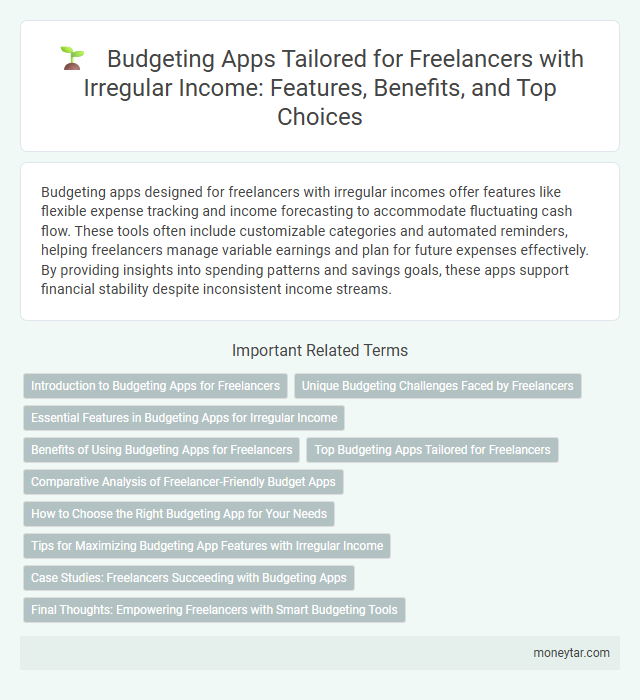 Budgeting Apps Tailored for Freelancers with Irregular Income: Features, Benefits, and Top Choices

Budgeting apps designed for freelancers with irregular incomes offer features like flexible expense tracking and income forecasting to accommodate fluctuating cash flow. These tools often include customizable categories and automated reminders, helping freelancers manage variable earnings and plan for future expenses effectively. By providing insights into spending patterns and savings goals, these apps support financial stability despite inconsistent income streams.

Important Related Terms

Introduction to Budgeting Apps for Freelancers

Unique Budgeting Challenges Faced by Freelancers

Essential Features in Budgeting Apps for Irregular Income

Benefits of Using Budgeting Apps for Freelancers

Top Budgeting Apps Tailored for Freelancers

Comparative Analysis of Freelancer-Friendly Budget Apps

How to Choose the Right Budgeting App for Your Needs

Tips for Maximizing Budgeting App Features with Irregular Income

Case Studies: Freelancers Succeeding with Budgeting Apps

Final Thoughts: Empowering Freelancers with Smart Budgeting Tools

moneytar.com