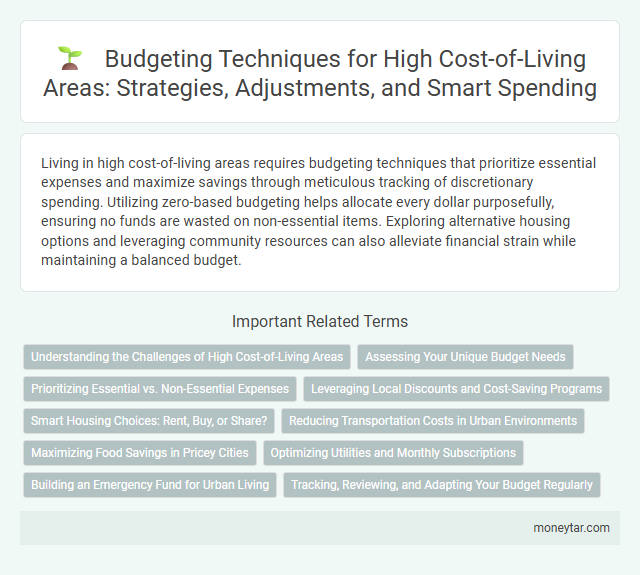 Budgeting Techniques for High Cost-of-Living Areas: Strategies, Adjustments, and Smart Spending

Living in high cost-of-living areas requires budgeting techniques that prioritize essential expenses and maximize savings through meticulous tracking of discretionary spending. Utilizing zero-based budgeting helps allocate every dollar purposefully, ensuring no funds are wasted on non-essential items. Exploring alternative housing options and leveraging community resources can also alleviate financial strain while maintaining a balanced budget.

Important Related Terms

Understanding the Challenges of High Cost-of-Living Areas

Assessing Your Unique Budget Needs

Prioritizing Essential vs. Non-Essential Expenses

Leveraging Local Discounts and Cost-Saving Programs

Smart Housing Choices: Rent, Buy, or Share?

Reducing Transportation Costs in Urban Environments

Maximizing Food Savings in Pricey Cities

Optimizing Utilities and Monthly Subscriptions

Building an Emergency Fund for Urban Living

Tracking, Reviewing, and Adapting Your Budget Regularly

moneytar.com