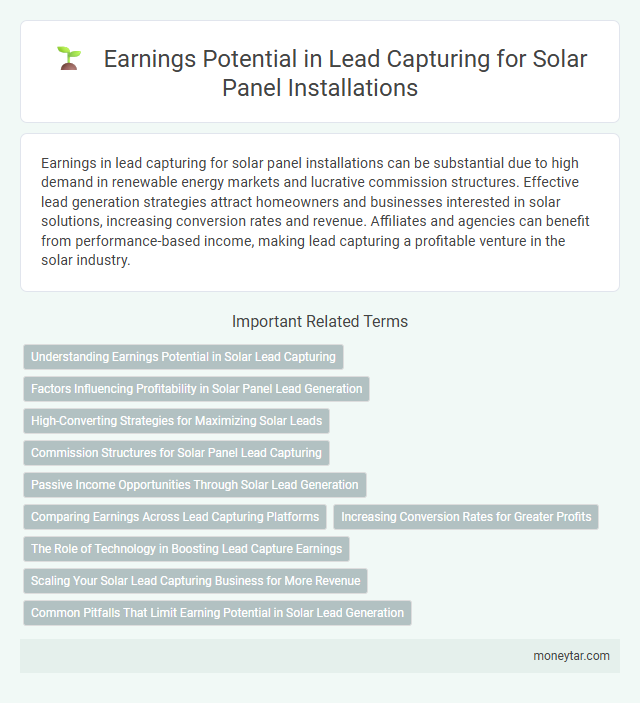 Earnings Potential in Lead Capturing for Solar Panel Installations

Earnings in lead capturing for solar panel installations can be substantial due to high demand in renewable energy markets and lucrative commission structures. Effective lead generation strategies attract homeowners and businesses interested in solar solutions, increasing conversion rates and revenue. Affiliates and agencies can benefit from performance-based income, making lead capturing a profitable venture in the solar industry.

Important Related Terms

Understanding Earnings Potential in Solar Lead Capturing

Factors Influencing Profitability in Solar Panel Lead Generation

High-Converting Strategies for Maximizing Solar Leads

Commission Structures for Solar Panel Lead Capturing

Passive Income Opportunities Through Solar Lead Generation

Comparing Earnings Across Lead Capturing Platforms

Increasing Conversion Rates for Greater Profits

The Role of Technology in Boosting Lead Capture Earnings

Scaling Your Solar Lead Capturing Business for More Revenue

Common Pitfalls That Limit Earning Potential in Solar Lead Generation

moneytar.com