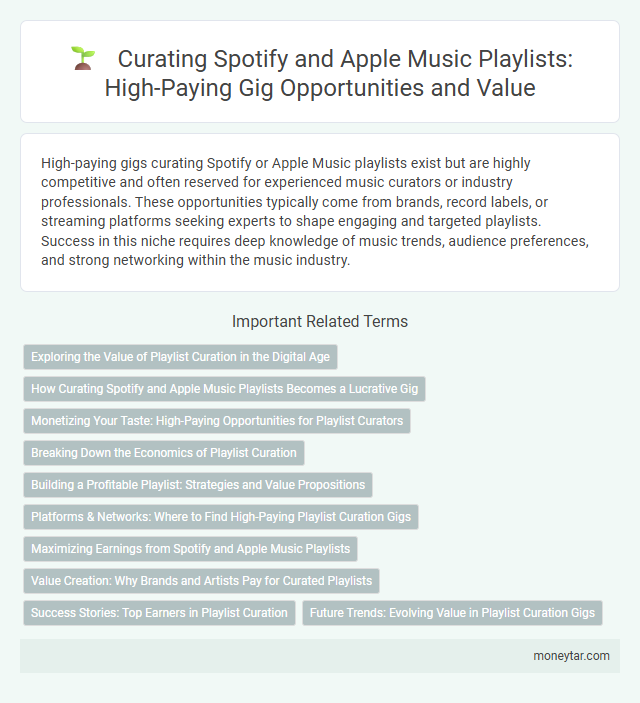 Curating Spotify and Apple Music Playlists: High-Paying Gig Opportunities and Value

High-paying gigs curating Spotify or Apple Music playlists exist but are highly competitive and often reserved for experienced music curators or industry professionals. These opportunities typically come from brands, record labels, or streaming platforms seeking experts to shape engaging and targeted playlists. Success in this niche requires deep knowledge of music trends, audience preferences, and strong networking within the music industry.

Important Related Terms

Exploring the Value of Playlist Curation in the Digital Age

How Curating Spotify and Apple Music Playlists Becomes a Lucrative Gig

Monetizing Your Taste: High-Paying Opportunities for Playlist Curators

Breaking Down the Economics of Playlist Curation

Building a Profitable Playlist: Strategies and Value Propositions

Platforms & Networks: Where to Find High-Paying Playlist Curation Gigs

Maximizing Earnings from Spotify and Apple Music Playlists

Value Creation: Why Brands and Artists Pay for Curated Playlists

Success Stories: Top Earners in Playlist Curation

Future Trends: Evolving Value in Playlist Curation Gigs

moneytar.com