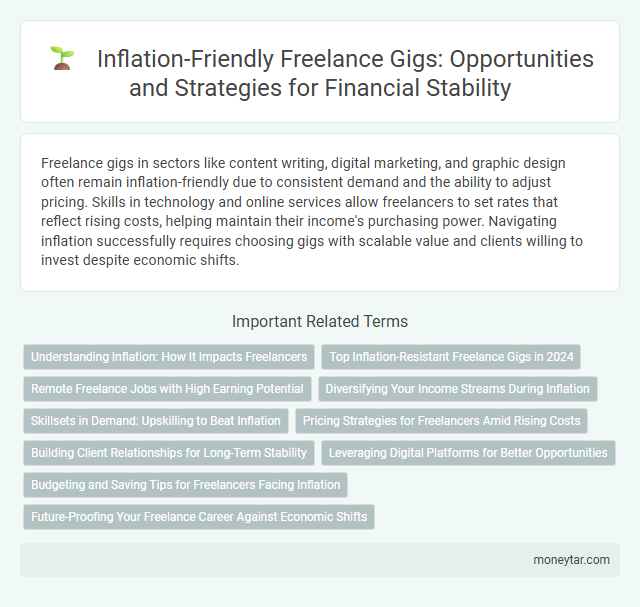 Inflation-Friendly Freelance Gigs: Opportunities and Strategies for Financial Stability

Freelance gigs in sectors like content writing, digital marketing, and graphic design often remain inflation-friendly due to consistent demand and the ability to adjust pricing. Skills in technology and online services allow freelancers to set rates that reflect rising costs, helping maintain their income's purchasing power. Navigating inflation successfully requires choosing gigs with scalable value and clients willing to invest despite economic shifts.

Important Related Terms

Understanding Inflation: How It Impacts Freelancers

Top Inflation-Resistant Freelance Gigs in 2024

Remote Freelance Jobs with High Earning Potential

Diversifying Your Income Streams During Inflation

Skillsets in Demand: Upskilling to Beat Inflation

Pricing Strategies for Freelancers Amid Rising Costs

Building Client Relationships for Long-Term Stability

Leveraging Digital Platforms for Better Opportunities

Budgeting and Saving Tips for Freelancers Facing Inflation

Future-Proofing Your Freelance Career Against Economic Shifts

moneytar.com