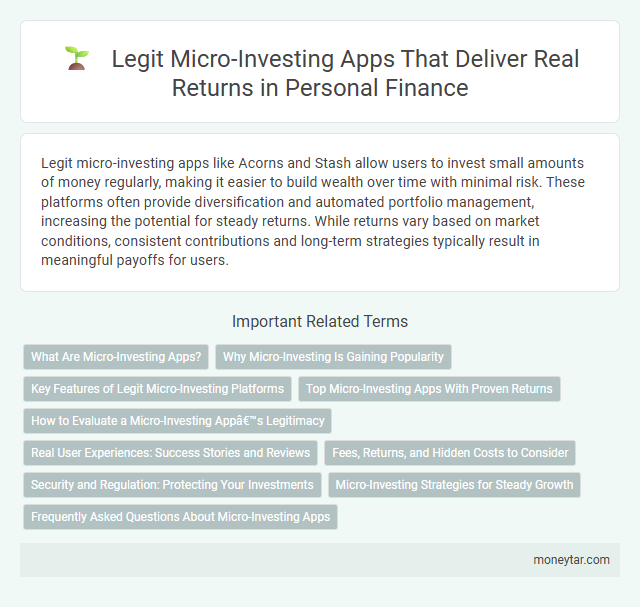 Legit Micro-Investing Apps That Deliver Real Returns in Personal Finance

Legit micro-investing apps like Acorns and Stash allow users to invest small amounts of money regularly, making it easier to build wealth over time with minimal risk. These platforms often provide diversification and automated portfolio management, increasing the potential for steady returns. While returns vary based on market conditions, consistent contributions and long-term strategies typically result in meaningful payoffs for users.

Important Related Terms

What Are Micro-Investing Apps?

Why Micro-Investing Is Gaining Popularity

Key Features of Legit Micro-Investing Platforms

Top Micro-Investing Apps With Proven Returns

How to Evaluate a Micro-Investing Appâ€™s Legitimacy

Real User Experiences: Success Stories and Reviews

Fees, Returns, and Hidden Costs to Consider

Security and Regulation: Protecting Your Investments

Micro-Investing Strategies for Steady Growth

Frequently Asked Questions About Micro-Investing Apps

moneytar.com