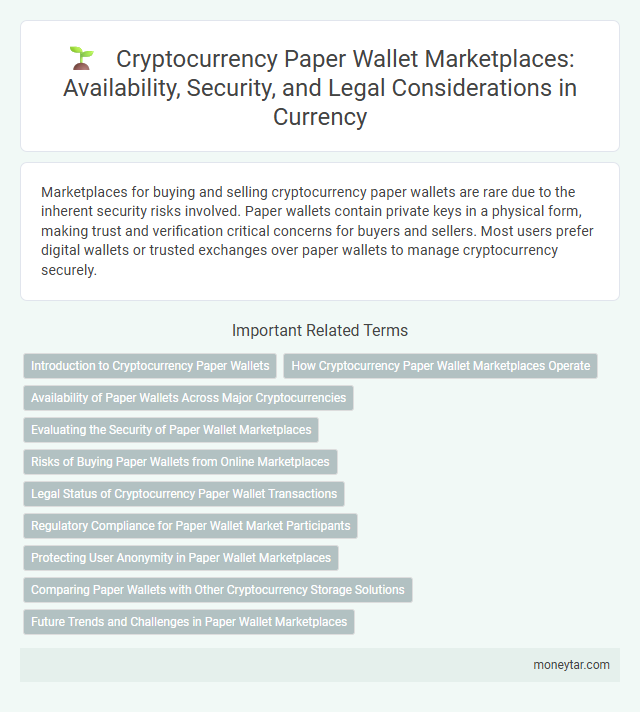 Cryptocurrency Paper Wallet Marketplaces: Availability, Security, and Legal Considerations in Currency

Marketplaces for buying and selling cryptocurrency paper wallets are rare due to the inherent security risks involved. Paper wallets contain private keys in a physical form, making trust and verification critical concerns for buyers and sellers. Most users prefer digital wallets or trusted exchanges over paper wallets to manage cryptocurrency securely.

Important Related Terms

Introduction to Cryptocurrency Paper Wallets

How Cryptocurrency Paper Wallet Marketplaces Operate

Availability of Paper Wallets Across Major Cryptocurrencies

Evaluating the Security of Paper Wallet Marketplaces

Risks of Buying Paper Wallets from Online Marketplaces

Legal Status of Cryptocurrency Paper Wallet Transactions

Regulatory Compliance for Paper Wallet Market Participants

Protecting User Anonymity in Paper Wallet Marketplaces

Comparing Paper Wallets with Other Cryptocurrency Storage Solutions

Future Trends and Challenges in Paper Wallet Marketplaces

moneytar.com