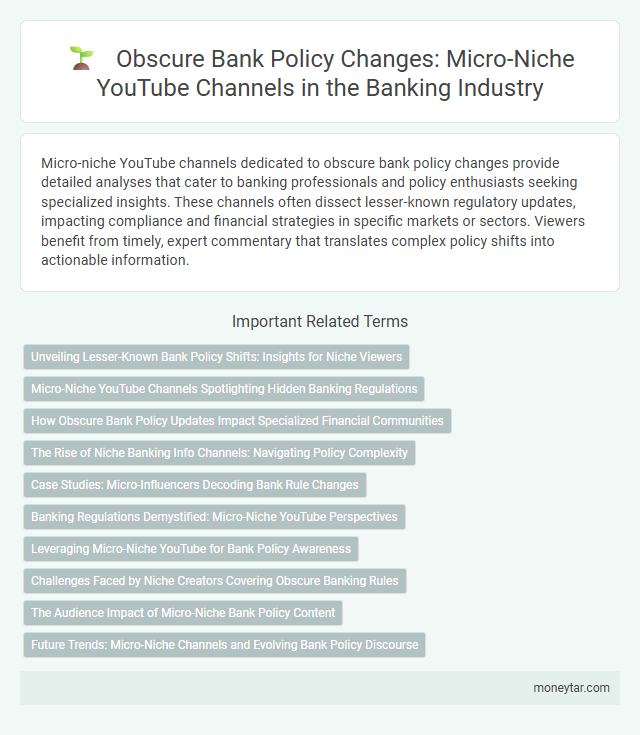 Obscure Bank Policy Changes: Micro-Niche YouTube Channels in the Banking Industry

Micro-niche YouTube channels dedicated to obscure bank policy changes provide detailed analyses that cater to banking professionals and policy enthusiasts seeking specialized insights. These channels often dissect lesser-known regulatory updates, impacting compliance and financial strategies in specific markets or sectors. Viewers benefit from timely, expert commentary that translates complex policy shifts into actionable information.

Important Related Terms

Unveiling Lesser-Known Bank Policy Shifts: Insights for Niche Viewers

Micro-Niche YouTube Channels Spotlighting Hidden Banking Regulations

How Obscure Bank Policy Updates Impact Specialized Financial Communities

The Rise of Niche Banking Info Channels: Navigating Policy Complexity

Case Studies: Micro-Influencers Decoding Bank Rule Changes

Banking Regulations Demystified: Micro-Niche YouTube Perspectives

Leveraging Micro-Niche YouTube for Bank Policy Awareness

Challenges Faced by Niche Creators Covering Obscure Banking Rules

The Audience Impact of Micro-Niche Bank Policy Content

Future Trends: Micro-Niche Channels and Evolving Bank Policy Discourse

moneytar.com