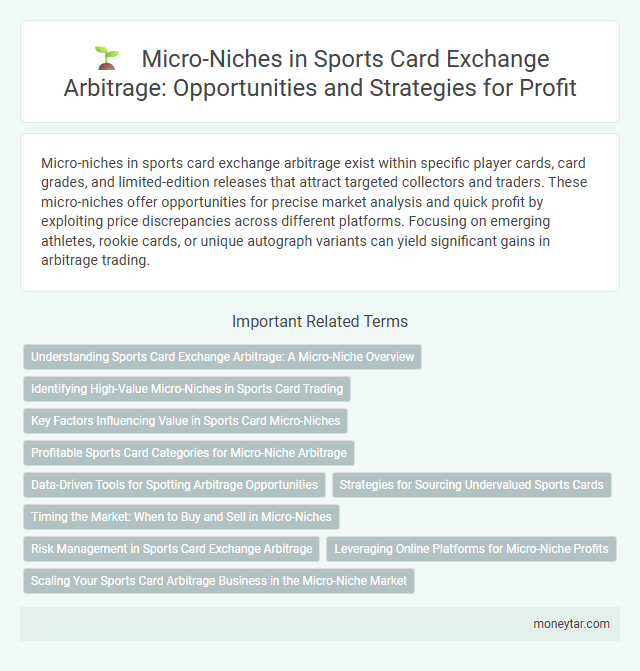 Micro-Niches in Sports Card Exchange Arbitrage: Opportunities and Strategies for Profit

Micro-niches in sports card exchange arbitrage exist within specific player cards, card grades, and limited-edition releases that attract targeted collectors and traders. These micro-niches offer opportunities for precise market analysis and quick profit by exploiting price discrepancies across different platforms. Focusing on emerging athletes, rookie cards, or unique autograph variants can yield significant gains in arbitrage trading.

Important Related Terms

Understanding Sports Card Exchange Arbitrage: A Micro-Niche Overview

Identifying High-Value Micro-Niches in Sports Card Trading

Key Factors Influencing Value in Sports Card Micro-Niches

Profitable Sports Card Categories for Micro-Niche Arbitrage

Data-Driven Tools for Spotting Arbitrage Opportunities

Strategies for Sourcing Undervalued Sports Cards

Timing the Market: When to Buy and Sell in Micro-Niches

Risk Management in Sports Card Exchange Arbitrage

Leveraging Online Platforms for Micro-Niche Profits

Scaling Your Sports Card Arbitrage Business in the Micro-Niche Market

moneytar.com