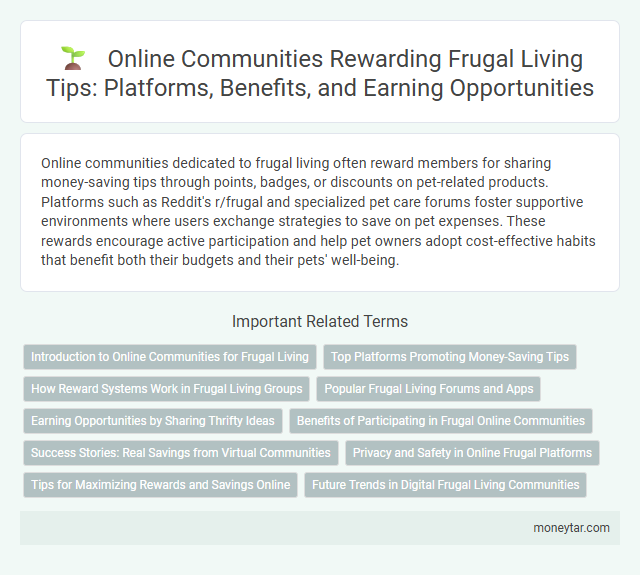 Online Communities Rewarding Frugal Living Tips: Platforms, Benefits, and Earning Opportunities

Online communities dedicated to frugal living often reward members for sharing money-saving tips through points, badges, or discounts on pet-related products. Platforms such as Reddit's r/frugal and specialized pet care forums foster supportive environments where users exchange strategies to save on pet expenses. These rewards encourage active participation and help pet owners adopt cost-effective habits that benefit both their budgets and their pets' well-being.

Important Related Terms

Introduction to Online Communities for Frugal Living

Top Platforms Promoting Money-Saving Tips

How Reward Systems Work in Frugal Living Groups

Popular Frugal Living Forums and Apps

Earning Opportunities by Sharing Thrifty Ideas

Benefits of Participating in Frugal Online Communities

Success Stories: Real Savings from Virtual Communities

Privacy and Safety in Online Frugal Platforms

Tips for Maximizing Rewards and Savings Online

Future Trends in Digital Frugal Living Communities

moneytar.com