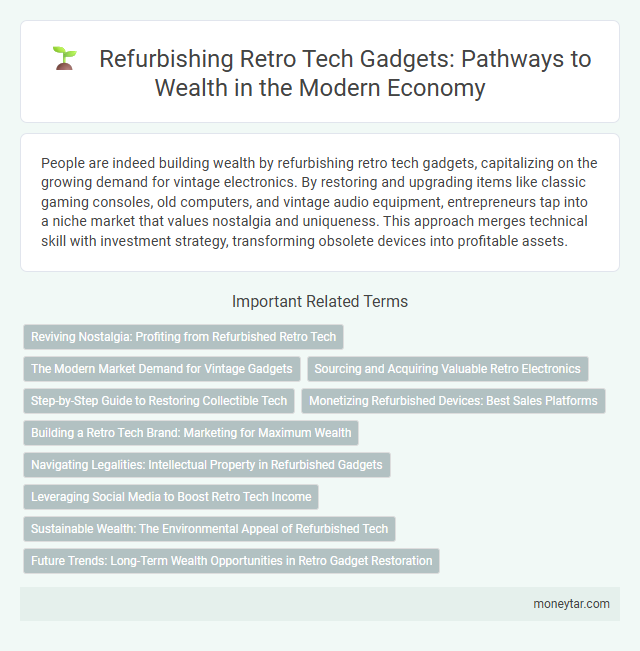 Refurbishing Retro Tech Gadgets: Pathways to Wealth in the Modern Economy

People are indeed building wealth by refurbishing retro tech gadgets, capitalizing on the growing demand for vintage electronics. By restoring and upgrading items like classic gaming consoles, old computers, and vintage audio equipment, entrepreneurs tap into a niche market that values nostalgia and uniqueness. This approach merges technical skill with investment strategy, transforming obsolete devices into profitable assets.

Important Related Terms

Reviving Nostalgia: Profiting from Refurbished Retro Tech

The Modern Market Demand for Vintage Gadgets

Sourcing and Acquiring Valuable Retro Electronics

Step-by-Step Guide to Restoring Collectible Tech

Monetizing Refurbished Devices: Best Sales Platforms

Building a Retro Tech Brand: Marketing for Maximum Wealth

Navigating Legalities: Intellectual Property in Refurbished Gadgets

Leveraging Social Media to Boost Retro Tech Income

Sustainable Wealth: The Environmental Appeal of Refurbished Tech

Future Trends: Long-Term Wealth Opportunities in Retro Gadget Restoration

moneytar.com